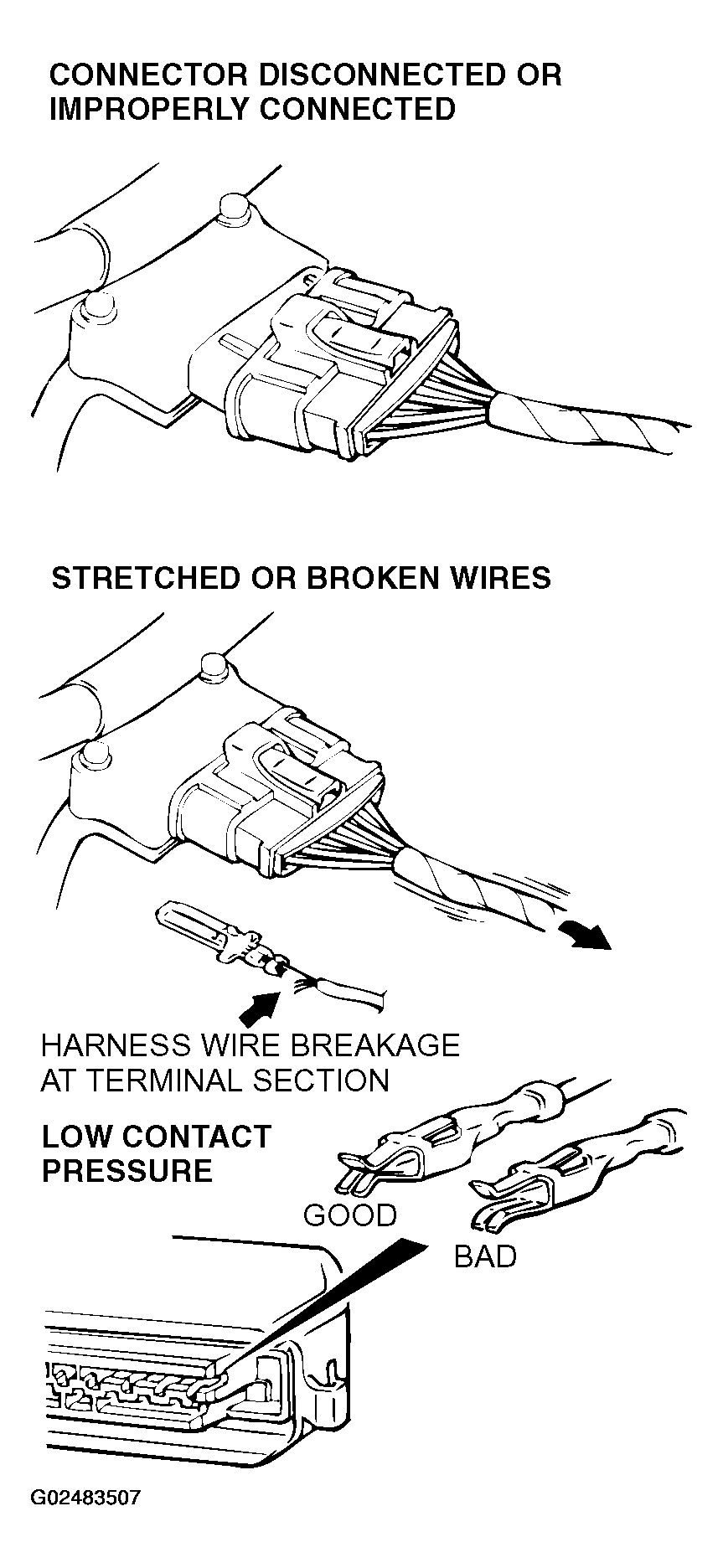 CONNECTOR DISCONNECTED OR IMPROPERLY CONNECTED

STRETCHED OR BROKEN WIRES

HARNESS WIRE BREAKAGE AT TERMINAL SECTION

LOW CONTACT PRESSURE

GOOD

BAD

G02483507