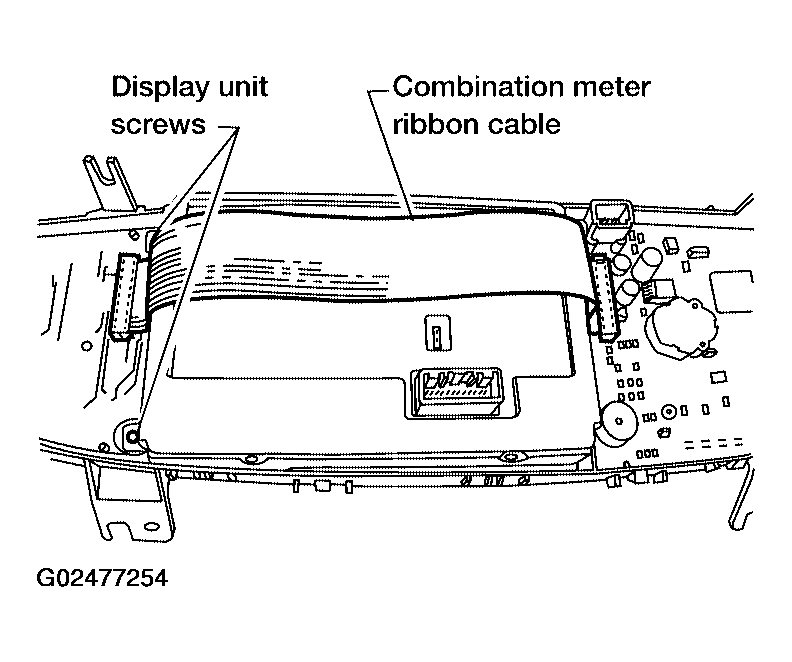 Display unit screws

Combination meter ribbon cable

G02477254