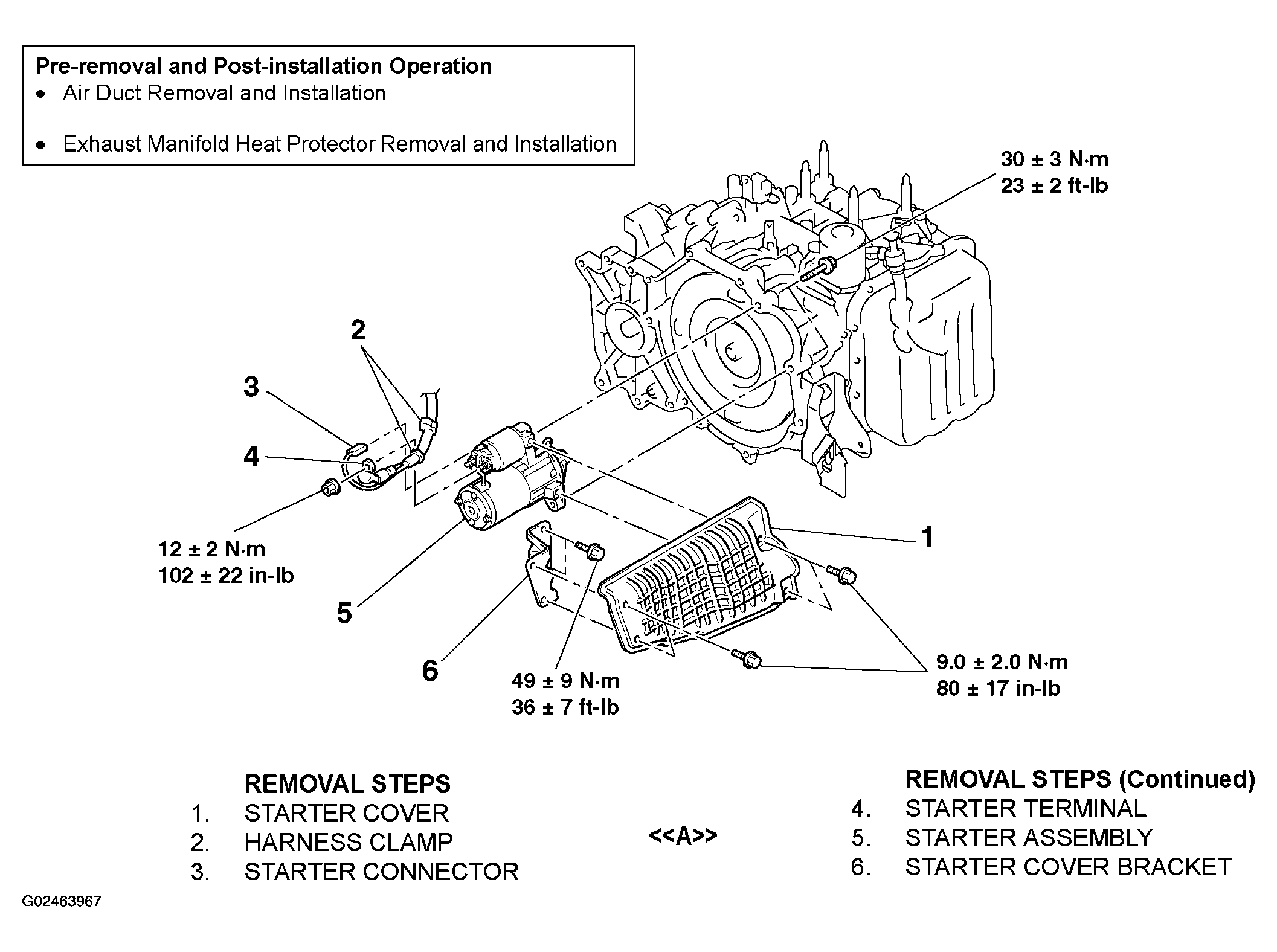 Pre-removal and Post-installation Operation
• Air Duct Removal and Installation

• Exhaust Manifold Heat Protector Removal and Installation

30 ± 3 N·m
23 ± 2 ft-lb

2

3

4

12 ± 2 N·m
102 ± 22 in-lb

5

6

1

49 ± 9 N·m
36 ± 7 ft-lb

9.0 ± 2.0 N·m
80 ± 17 in-lb

REMOVAL STEPS
1. STARTER COVER
2. HARNESS CLAMP
3. STARTER CONNECTOR

<<A>>

REMOVAL STEPS (Continued)
4. STARTER TERMINAL
5. STARTER ASSEMBLY
6. STARTER COVER BRACKET

G02463967