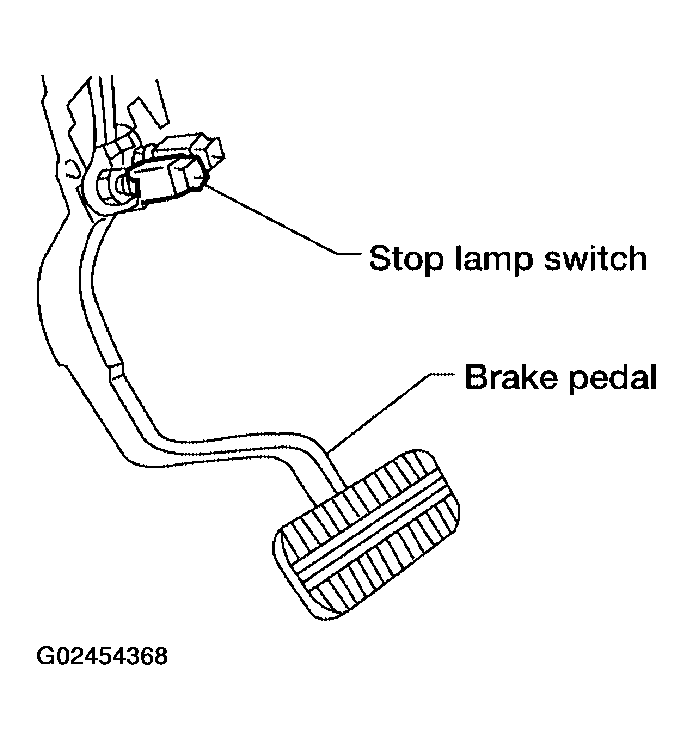 Stop lamp switch

Brake pedal

G02454368