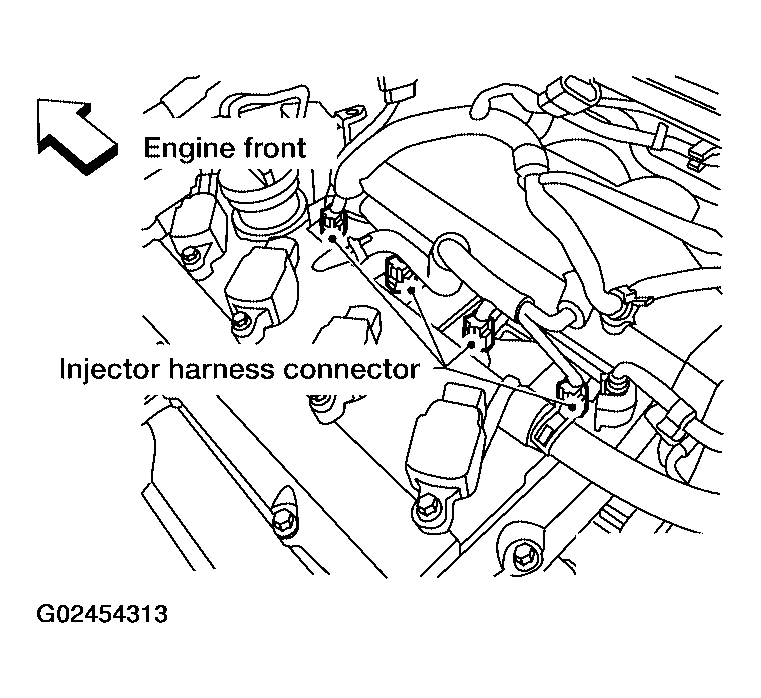 Engine front

Injector harness connector

G02454313