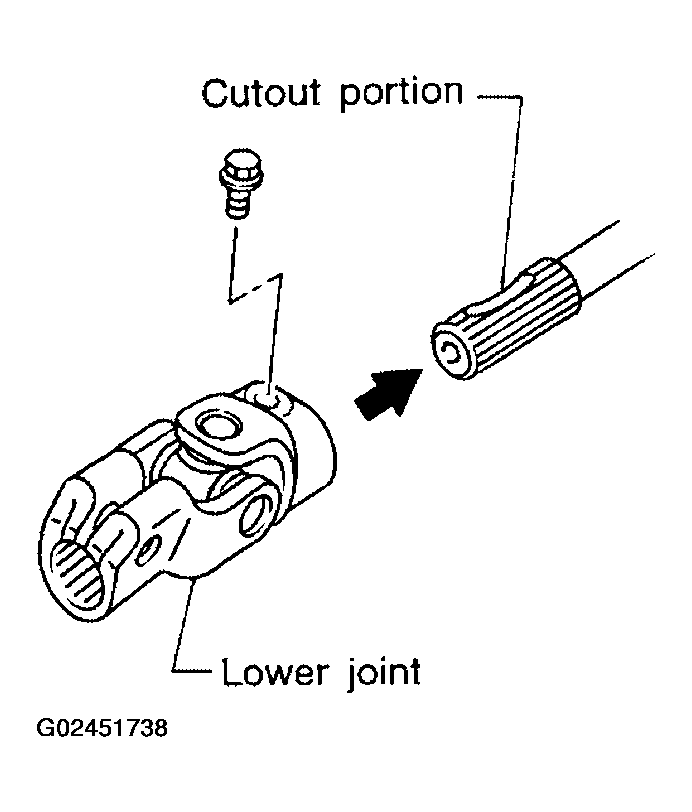 Cutout portion

Lower joint

G02451738