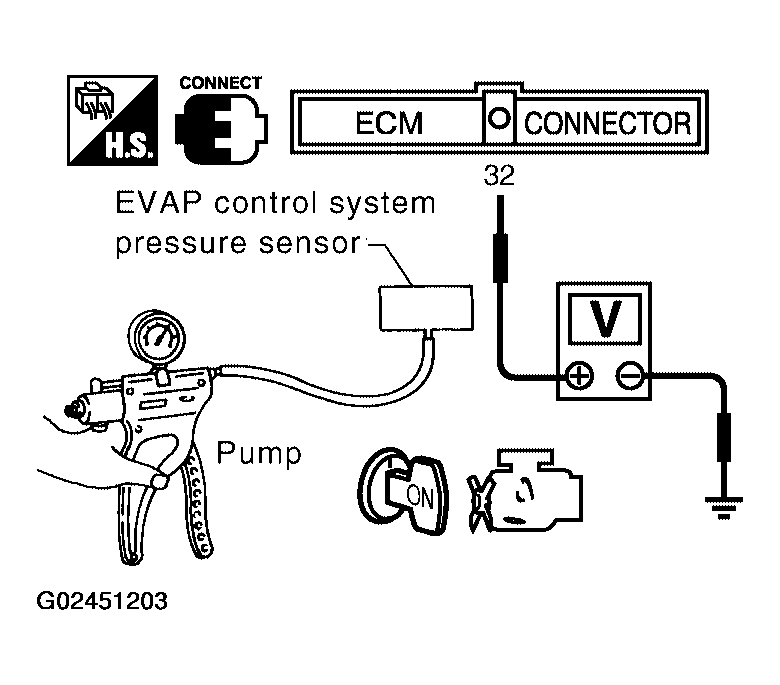 H.S.

CONNECT

ECM CONNECTOR

32

EVAP control system pressure sensor

V

Pump

ON

G02451203