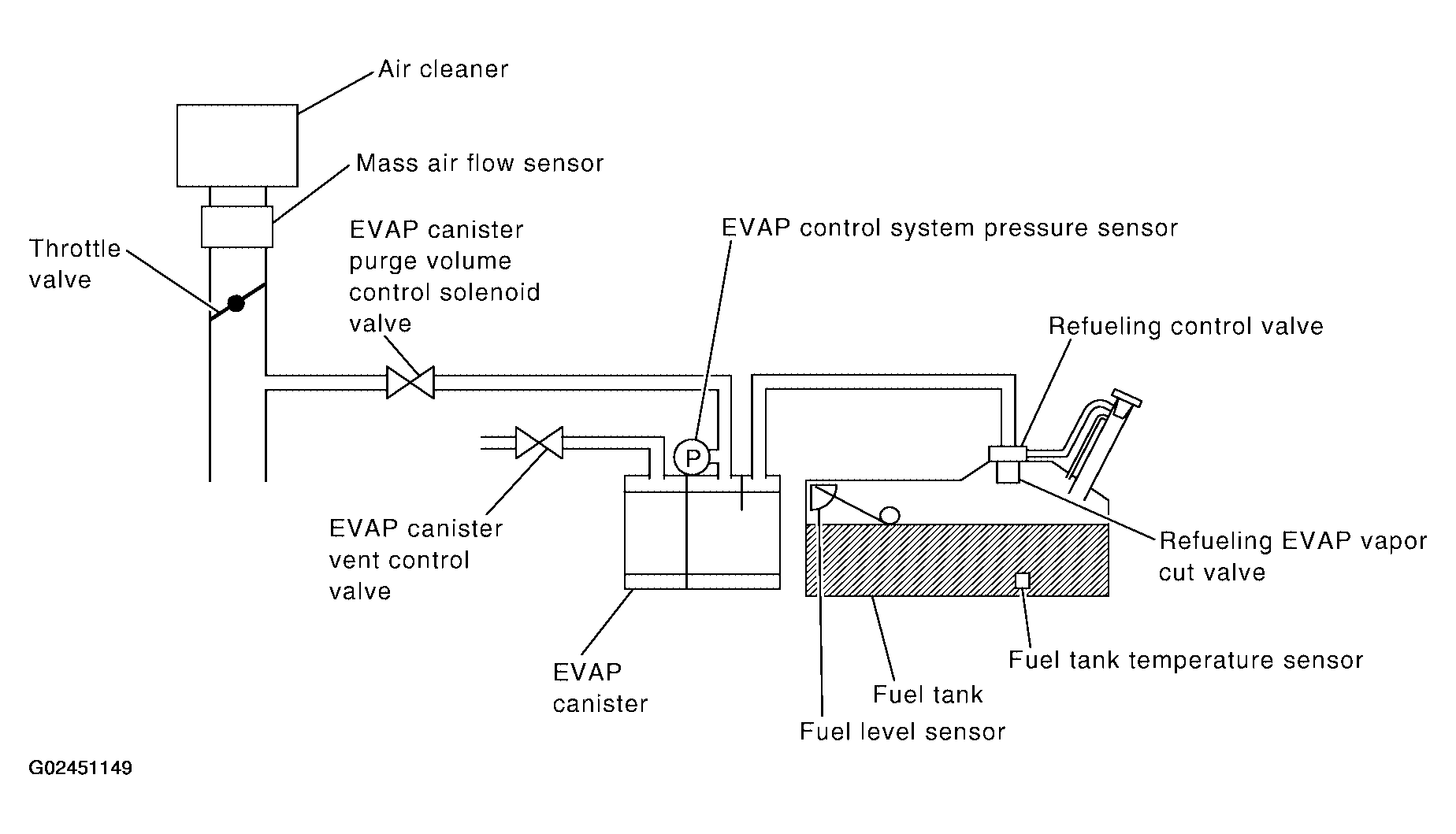 Air cleaner

Mass air flow sensor

Throttle valve

EVAP canister purge volume control solenoid valve

EVAP control system pressure sensor

Refueling control valve

P

EVAP canister vent control valve

Refueling EVAP vapor cut valve

EVAP canister

Fuel tank temperature sensor

Fuel tank

Fuel level sensor

G02451149