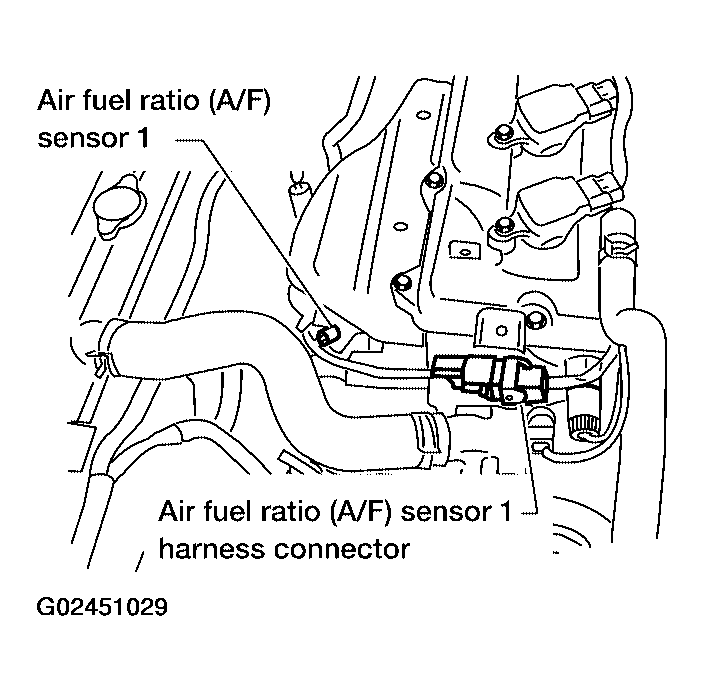 Air fuel ratio (A/F) sensor 1

Air fuel ratio (A/F) sensor 1 harness connector

G02451029