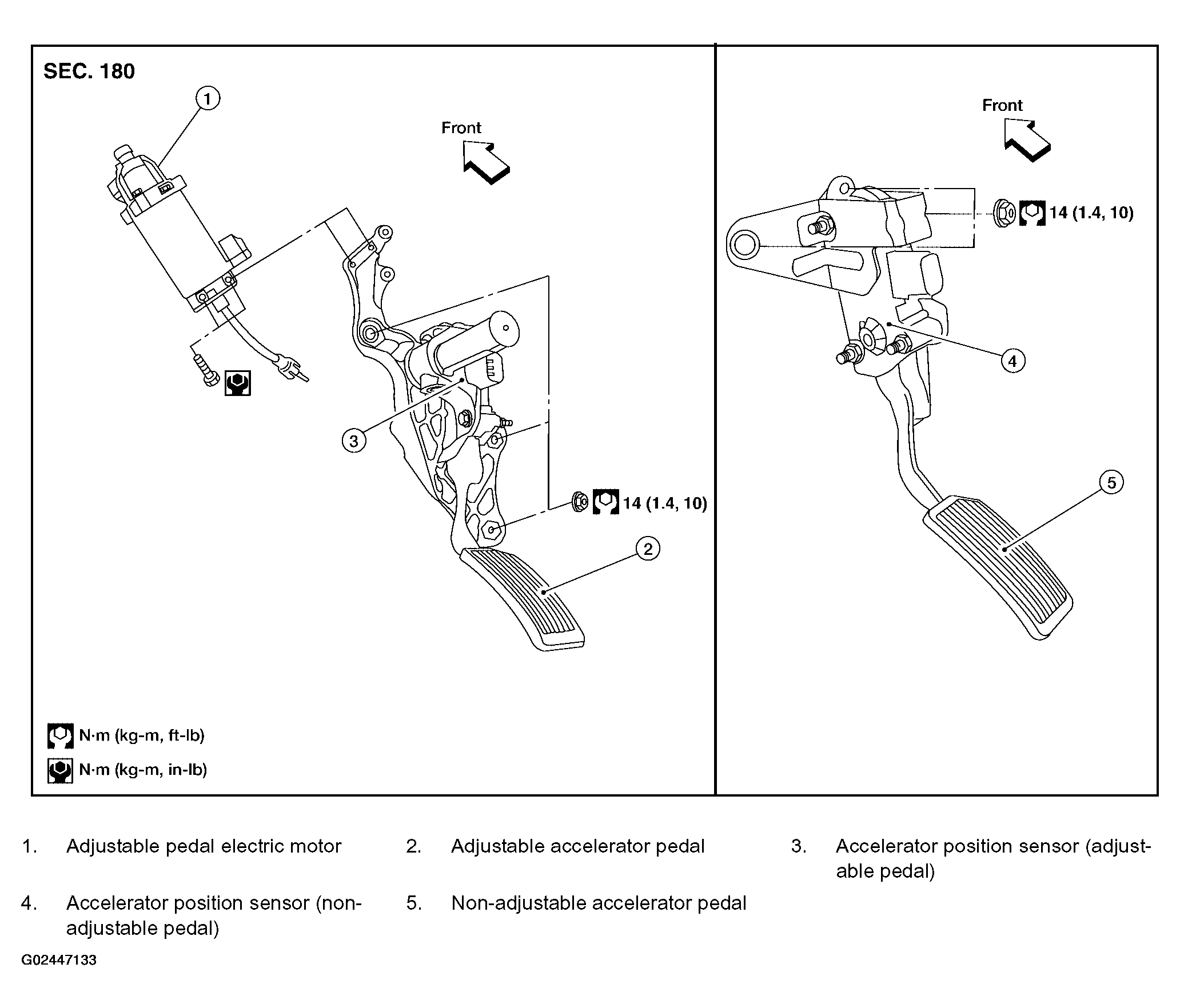 SEC. 180

1

Front

3

14 (1.4, 10)

2

N·m (kg-m, ft-lb)

N·m (kg-m, in-lb)

Front

14 (1.4, 10)

4

5

1. Adjustable pedal electric motor

2. Adjustable accelerator pedal

3. Accelerator position sensor (adjustable pedal)

4. Accelerator position sensor (non-adjustable pedal)

5. Non-adjustable accelerator pedal

G02447133