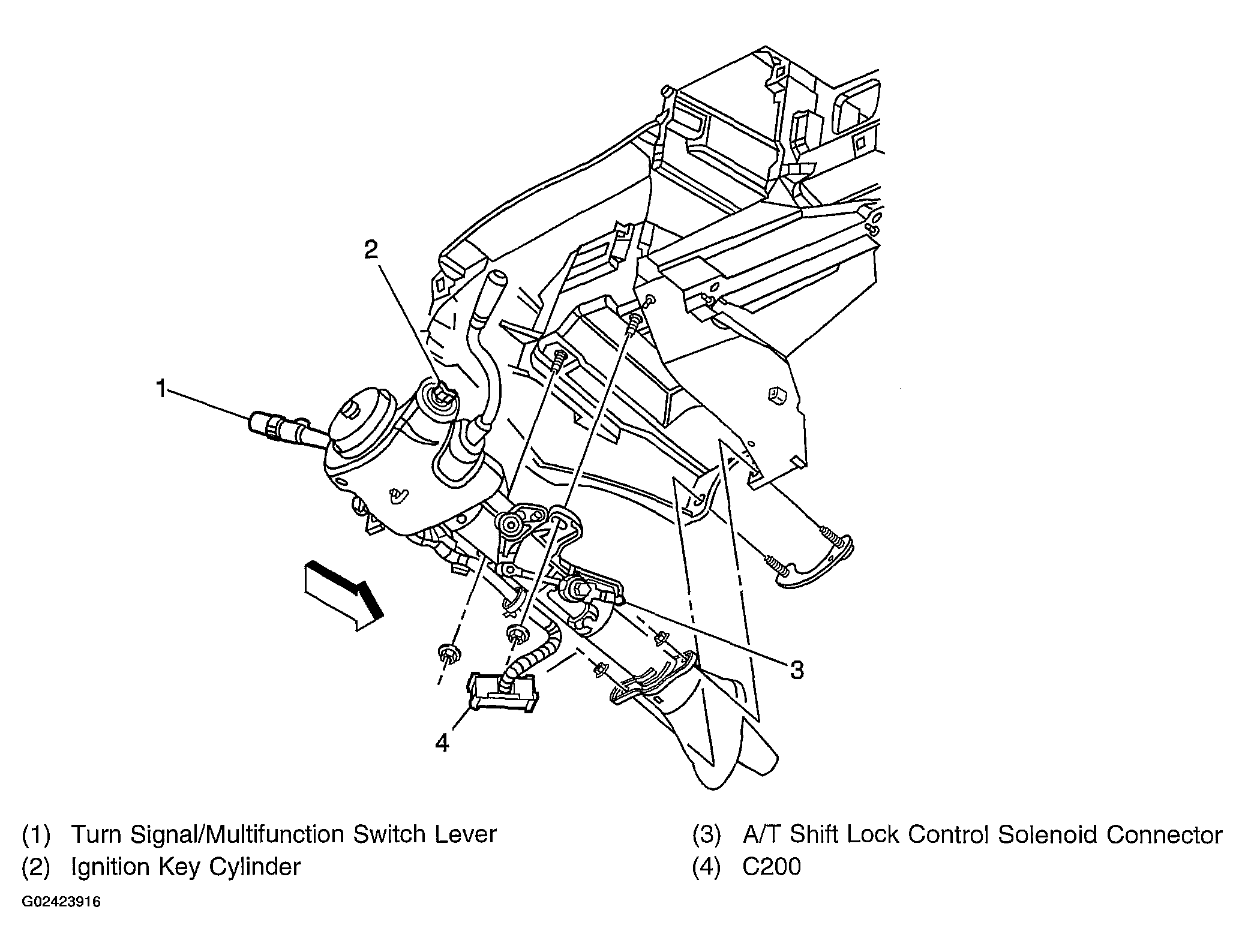 2

1

3

4

(1) Turn Signal/Multifunction Switch Lever
(2) Ignition Key Cylinder

(3) A/T Shift Lock Control Solenoid Connector
(4) C200

G02423916