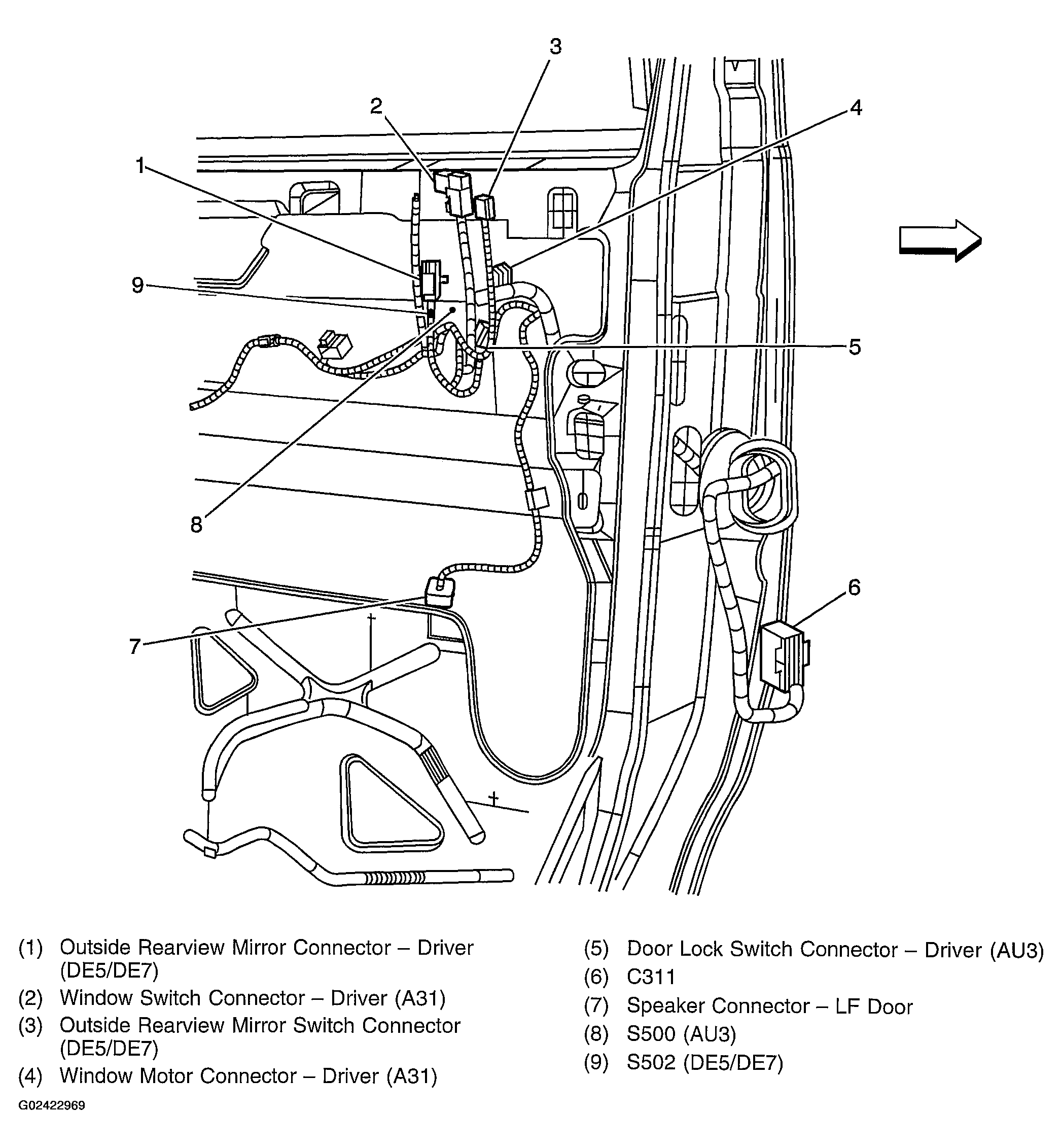 3
2
4
1
9
5
8
6
7

(1) Outside Rearview Mirror Connector – Driver (DE5/DE7)
(2) Window Switch Connector – Driver (A31)
(3) Outside Rearview Mirror Switch Connector (DE5/DE7)
(4) Window Motor Connector – Driver (A31)

(5) Door Lock Switch Connector – Driver (AU3)
(6) C311
(7) Speaker Connector – LF Door
(8) S500 (AU3)
(9) S502 (DE5/DE7)

G02422969