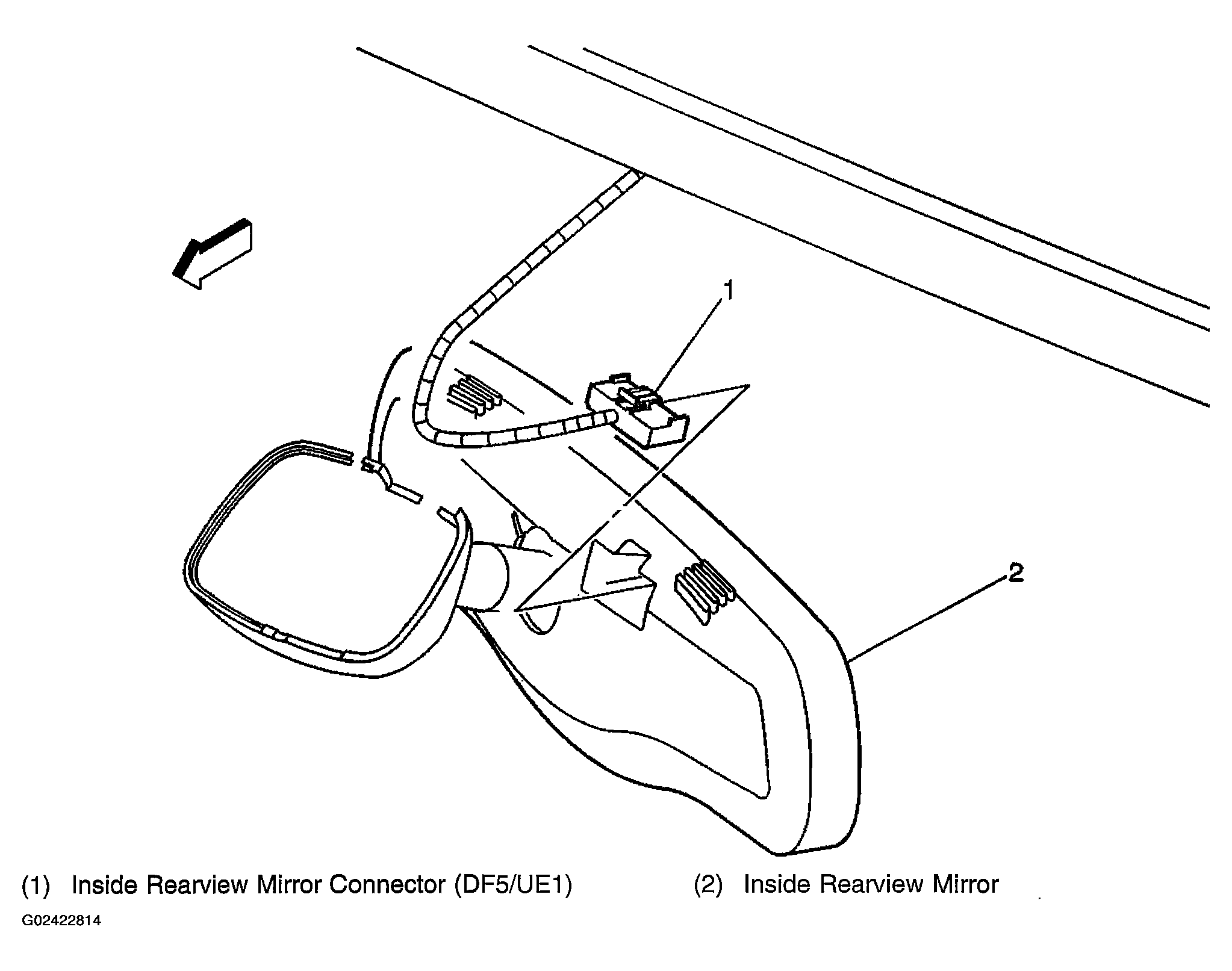 1

2

(1) Inside Rearview Mirror Connector (DF5/UE1)

(2) Inside Rearview Mirror

G02422814