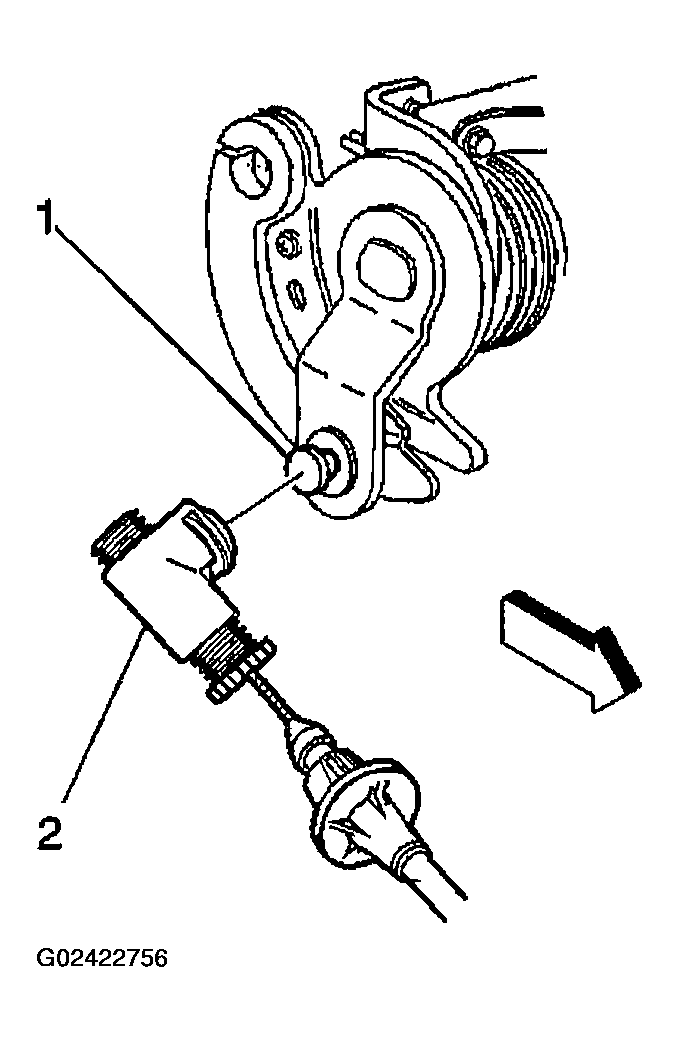 1

2

G02422756