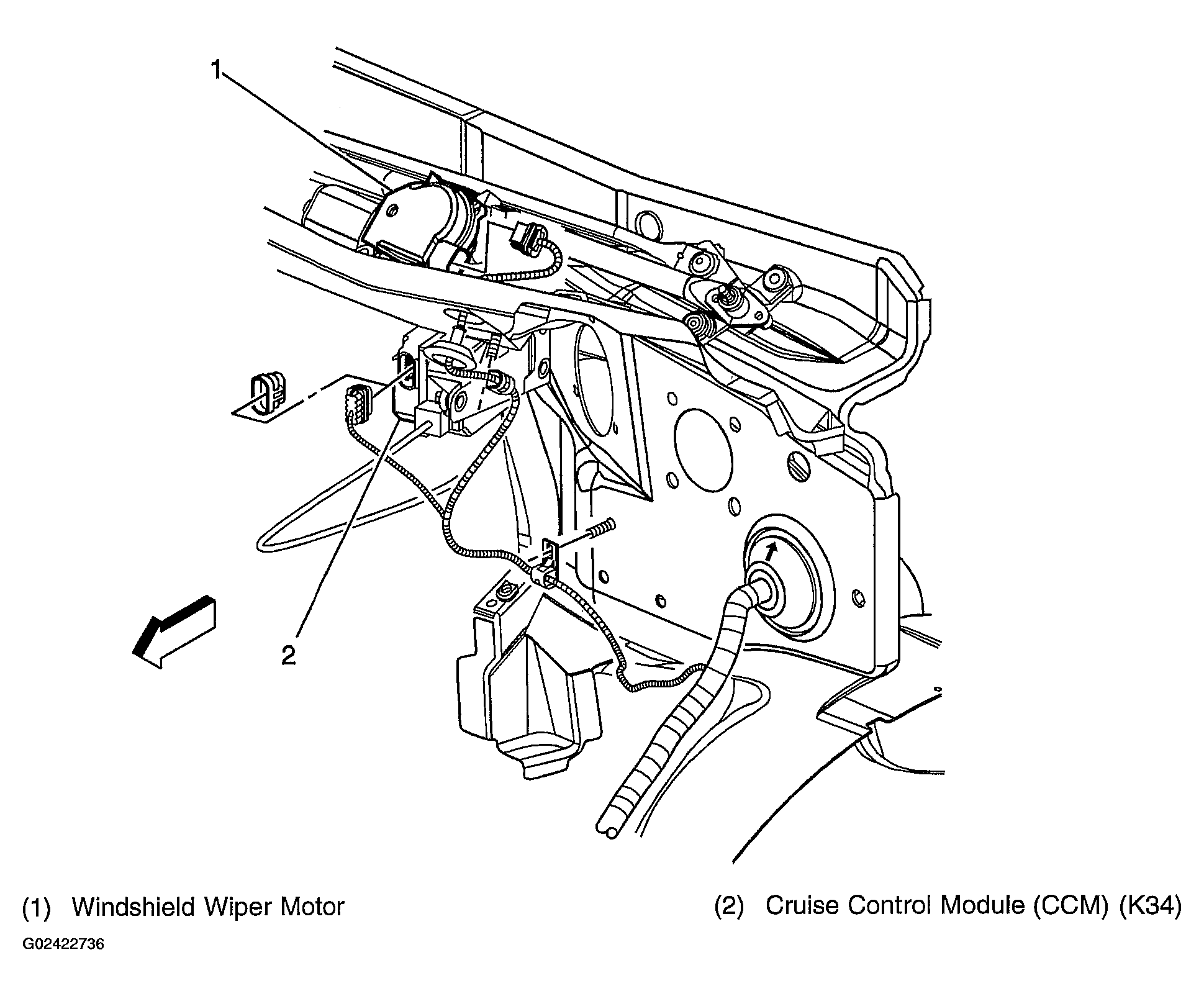 1

2

(1) Windshield Wiper Motor

(2) Cruise Control Module (CCM) (K34)

G02422736