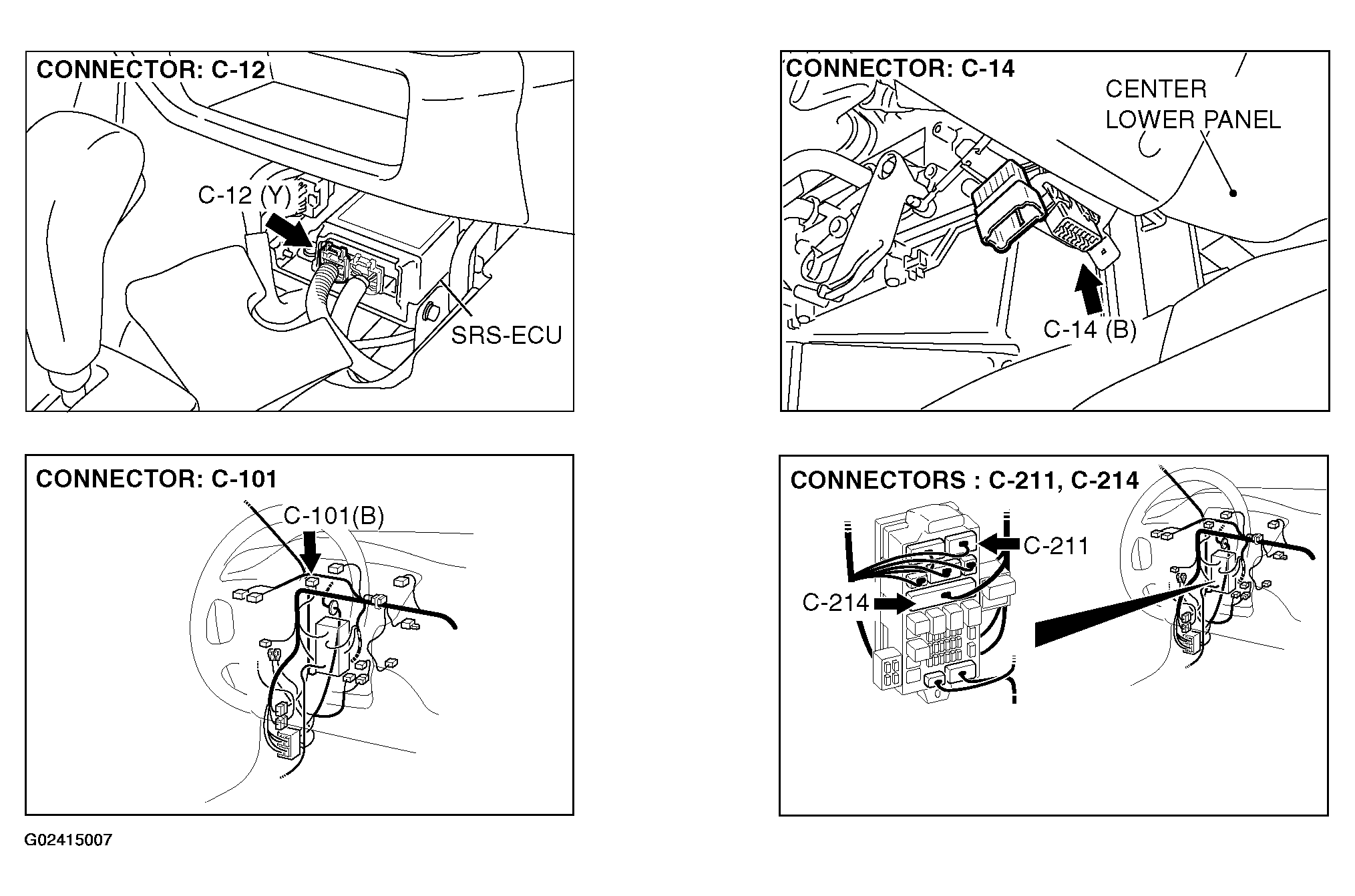 CONNECTOR: C-12

C-12 (Y)

SRS-ECU

CONNECTOR: C-14

CENTER LOWER PANEL

C-14 (B)

CONNECTOR: C-101

C-101(B)

CONNECTORS : C-211, C-214

C-211

C-214

G02415007