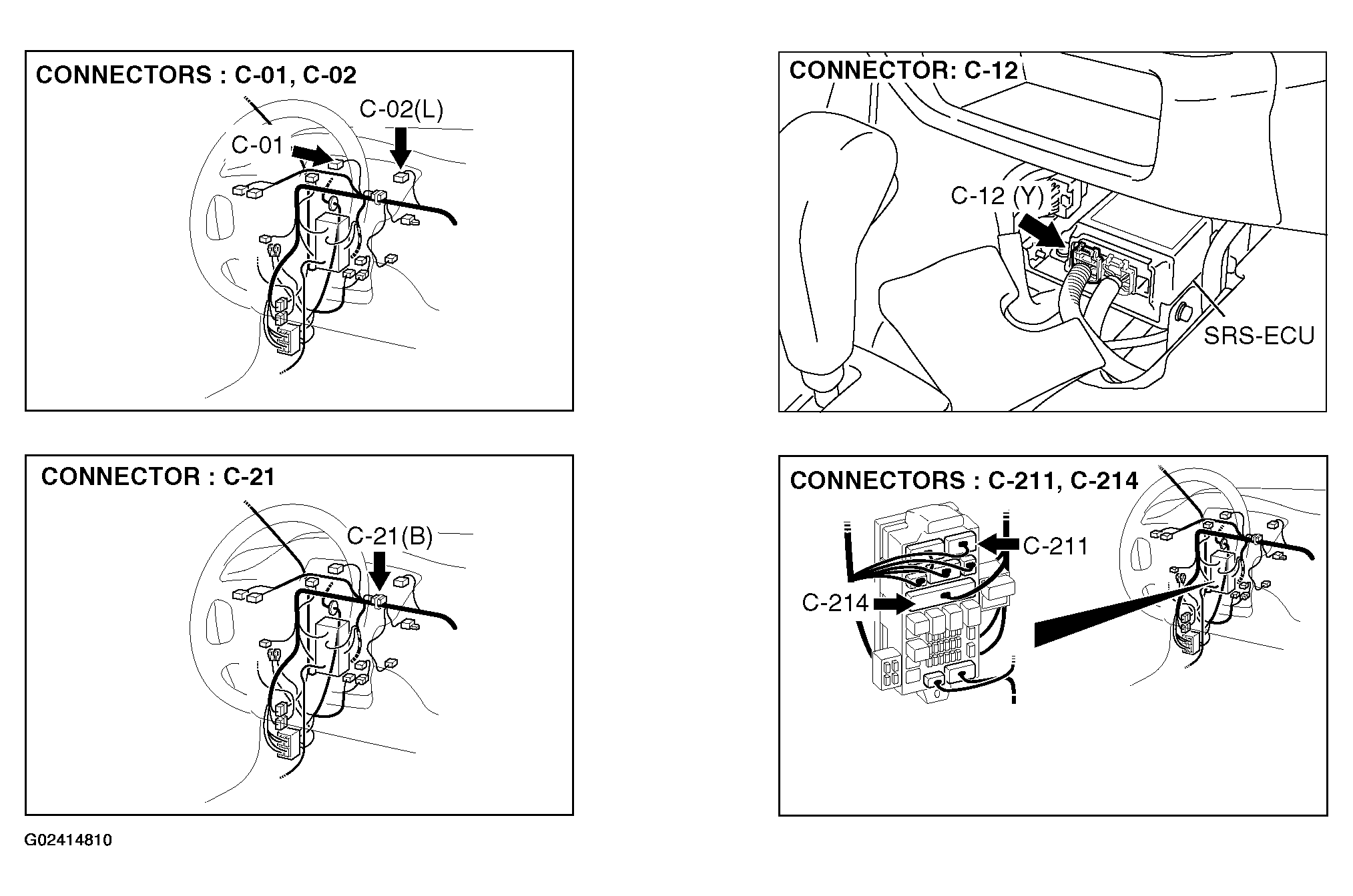 CONNECTORS : C-01, C-02

C-02(L)

C-01

CONNECTOR: C-12

C-12 (Y)

SRS-ECU

CONNECTOR : C-21

C-21(B)

CONNECTORS : C-211, C-214

C-211

C-214

G02414810