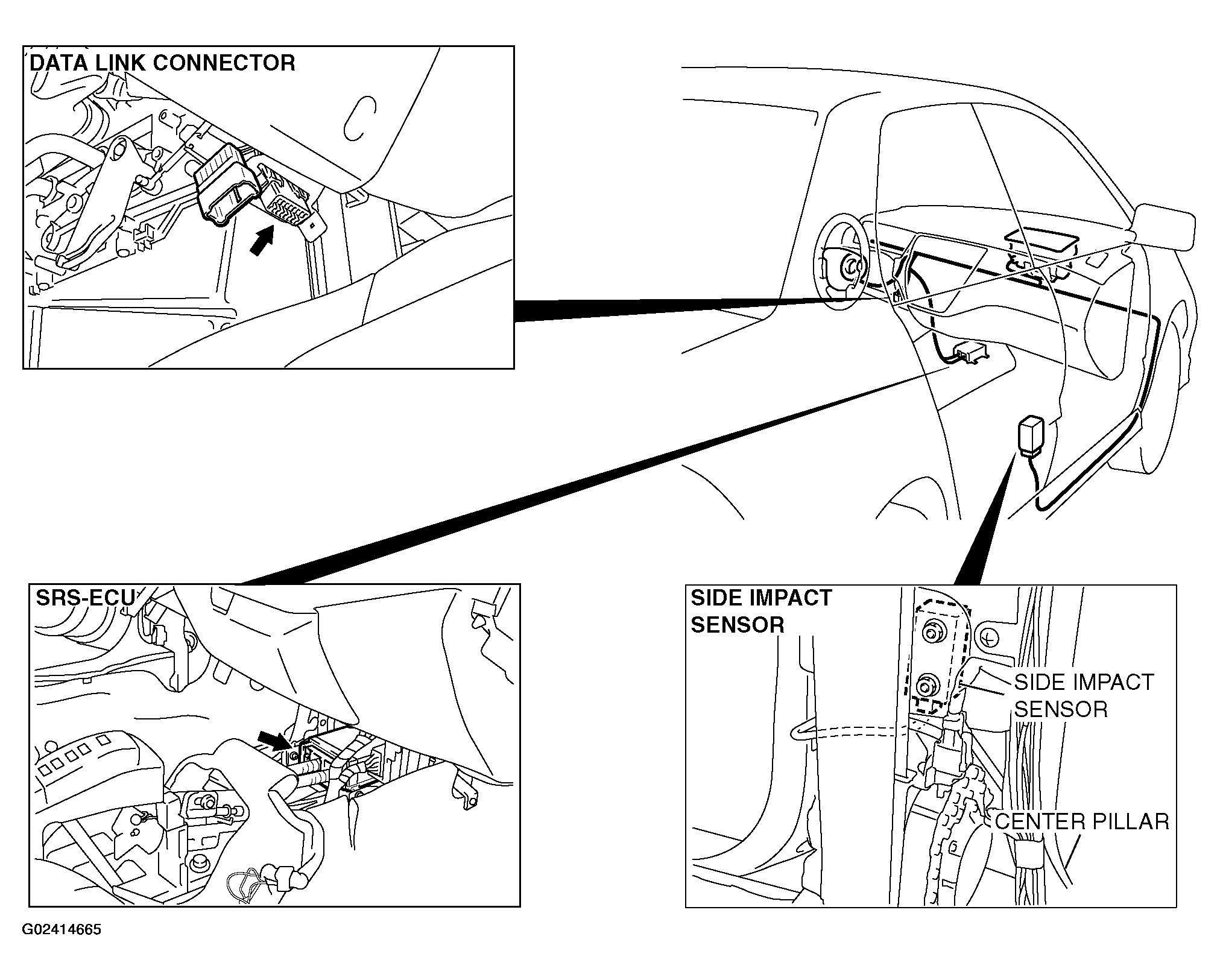 DATA LINK CONNECTOR

SRS-ECU

SIDE IMPACT SENSOR

SIDE IMPACT SENSOR

CENTER PILLAR

G02414665