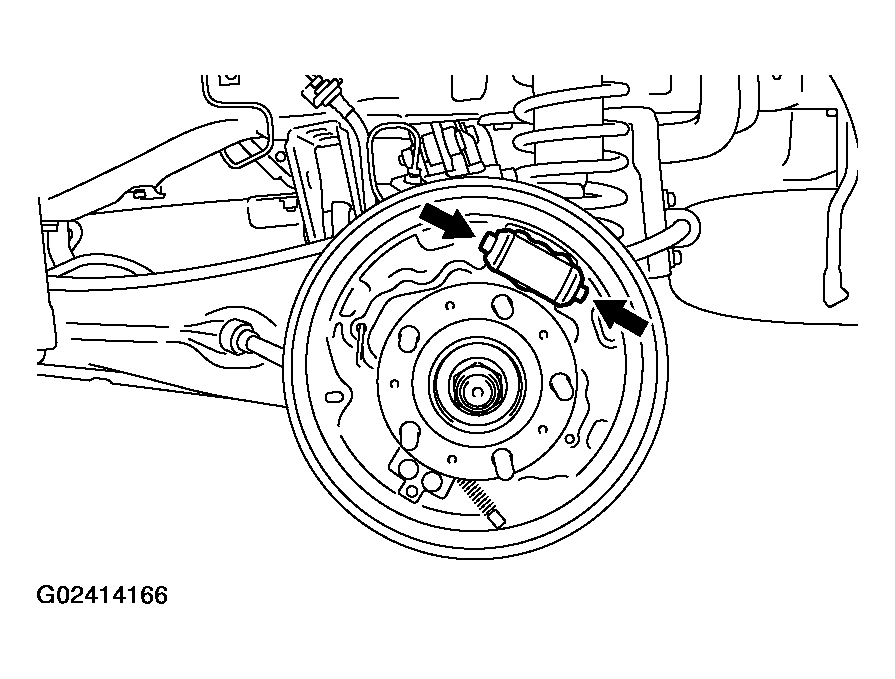 G02414166