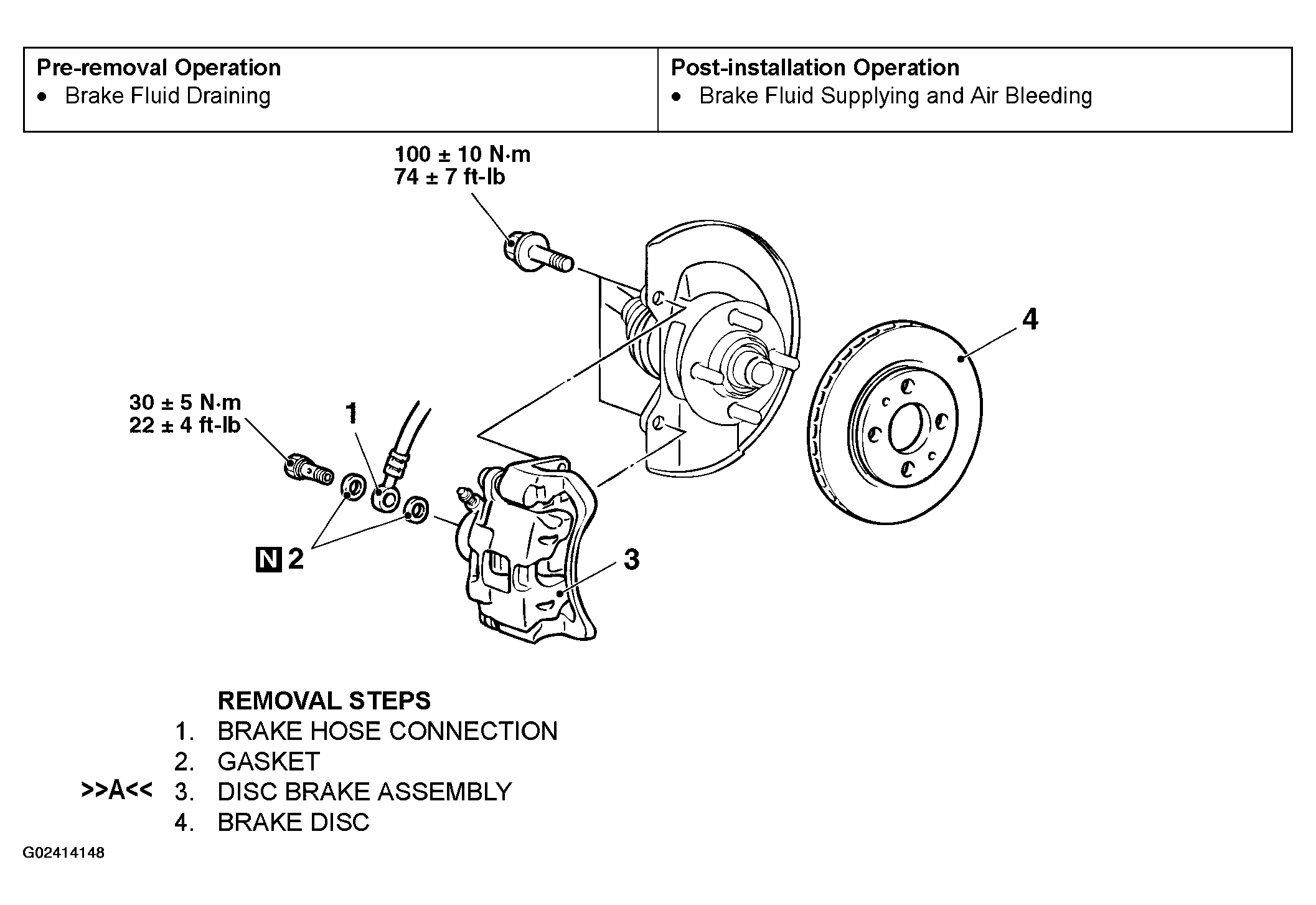 | Pre-removal Operation<br>• Brake Fluid Draining | Post-installation Operation<br>• Brake Fluid Supplying and Air Bleeding |
|---|---|

100 ± 10 N·m
74 ± 7 ft-lb

4

30 ± 5 N·m
22 ± 4 ft-lb

1

N 2

3

REMOVAL STEPS
1. BRAKE HOSE CONNECTION
2. GASKET
>>A<< 3. DISC BRAKE ASSEMBLY
4. BRAKE DISC

G02414148