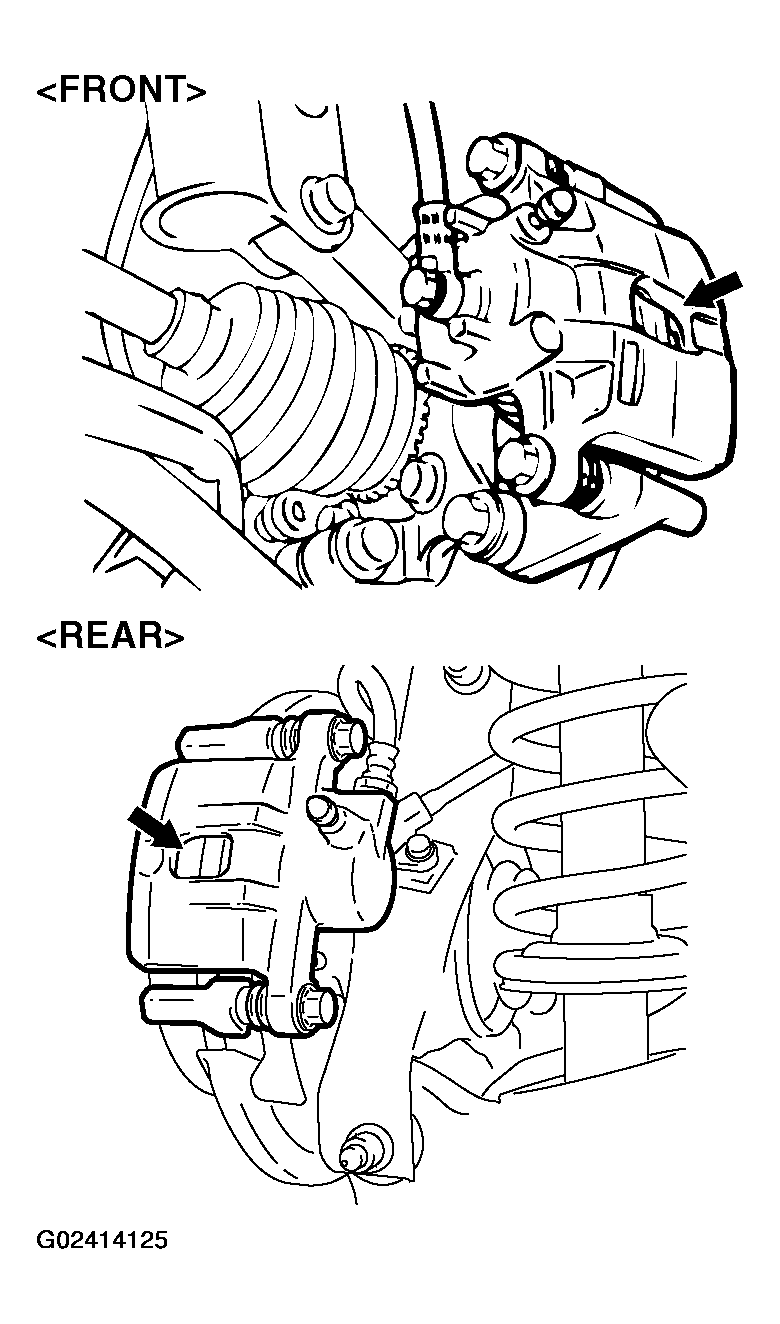 <FRONT>

<REAR>

G02414125