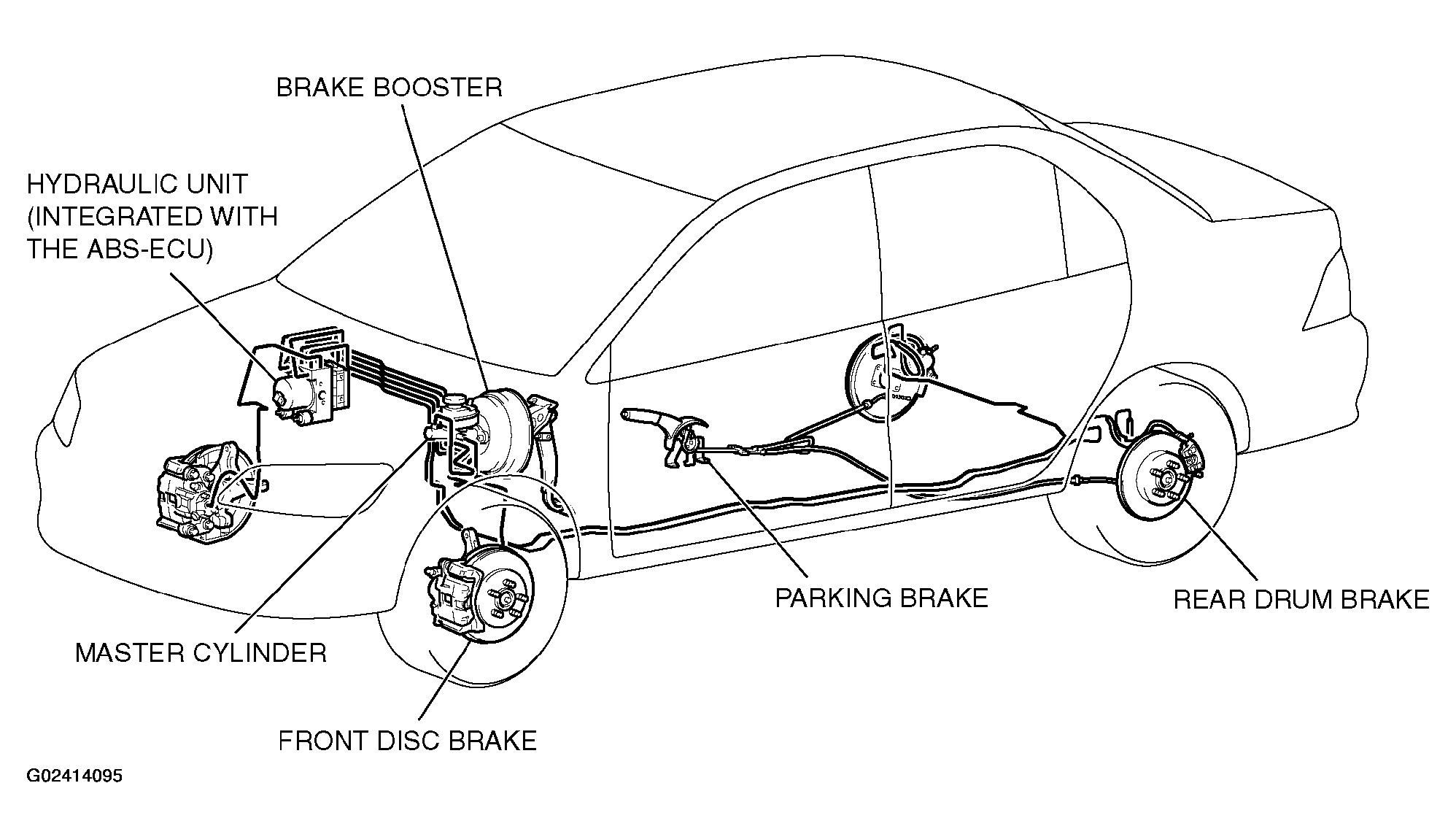 BRAKE BOOSTER

HYDRAULIC UNIT (INTEGRATED WITH THE ABS-ECU)

MASTER CYLINDER

FRONT DISC BRAKE

PARKING BRAKE

REAR DRUM BRAKE

G02414095