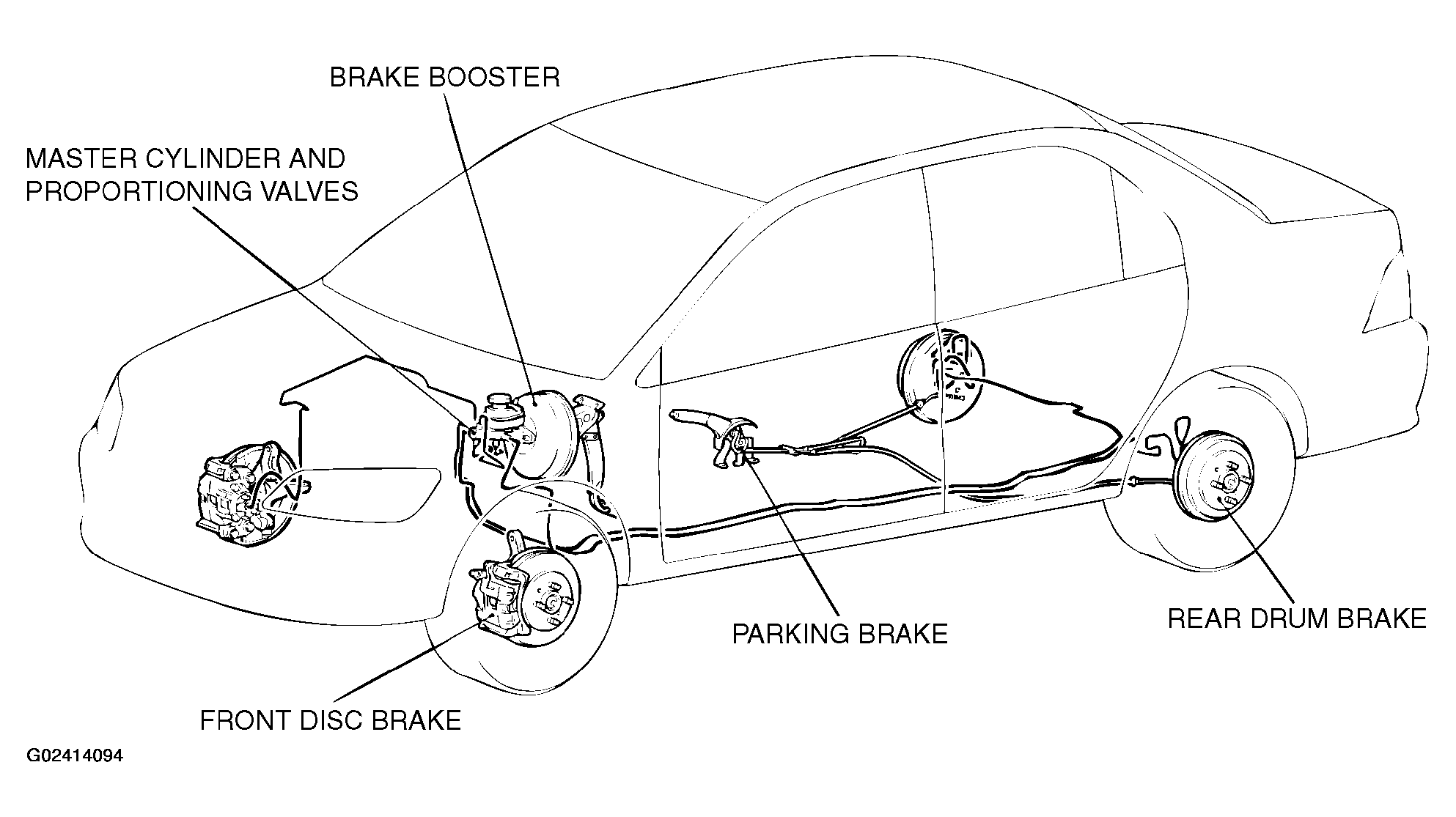 BRAKE BOOSTER

MASTER CYLINDER AND PROPORTIONING VALVES

PARKING BRAKE

REAR DRUM BRAKE

FRONT DISC BRAKE

G02414094