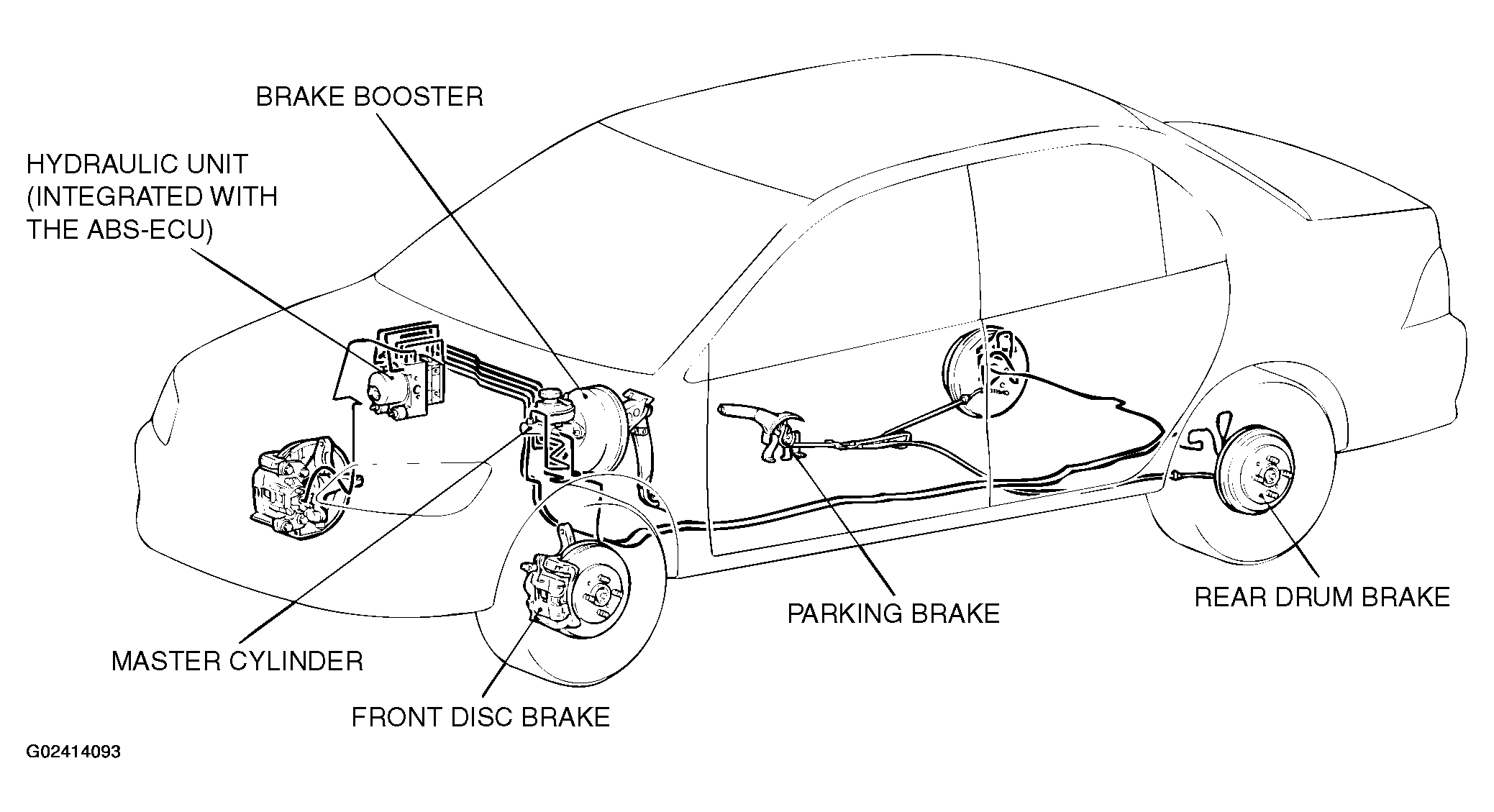 BRAKE BOOSTER

HYDRAULIC UNIT (INTEGRATED WITH THE ABS-ECU)

MASTER CYLINDER

FRONT DISC BRAKE

PARKING BRAKE

REAR DRUM BRAKE

G02414093