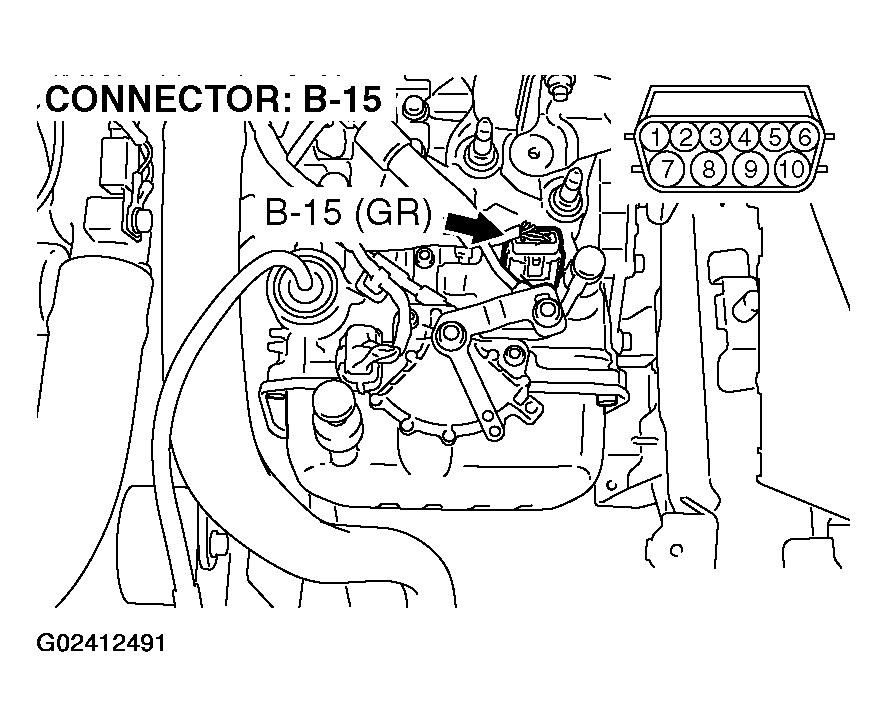 CONNECTOR: B-15

1 2 3 4 5 6
7 8 9 10

B-15 (GR)

G02412491