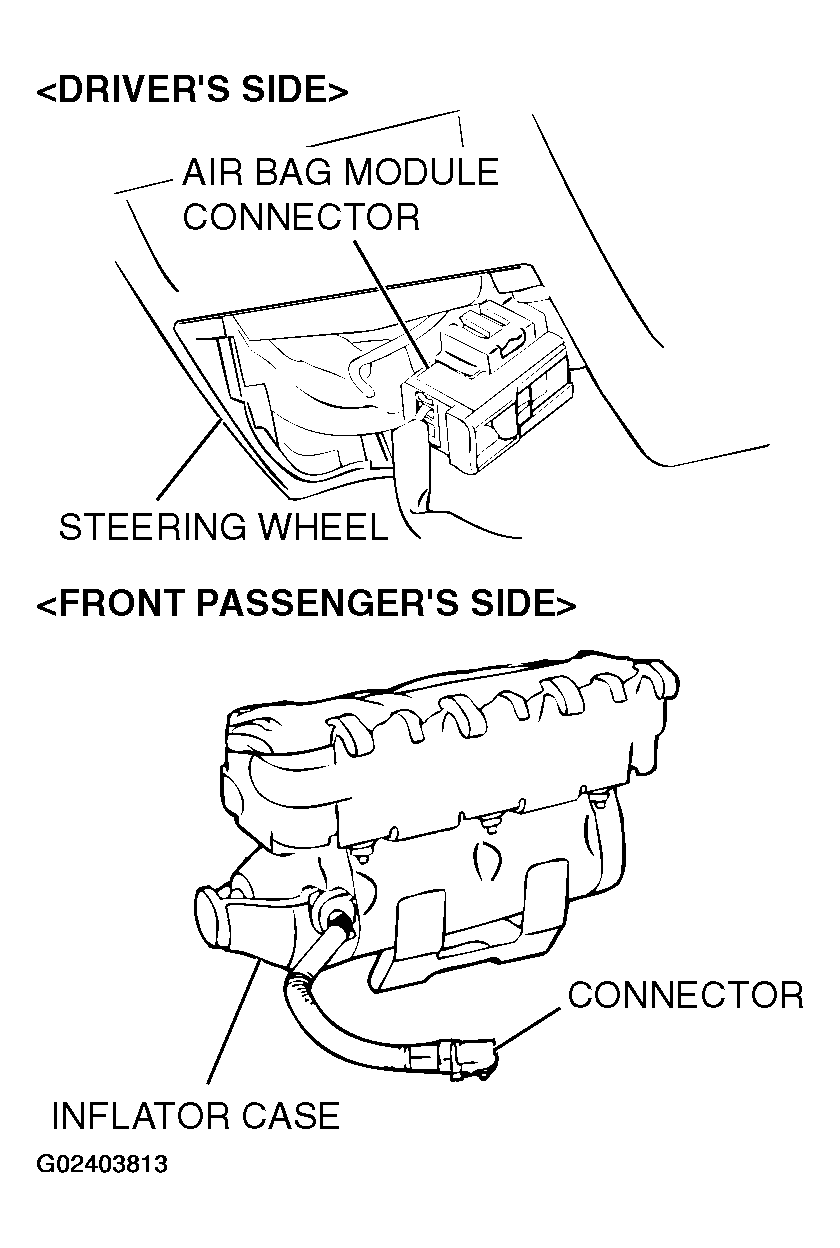 <DRIVER'S SIDE>

AIR BAG MODULE CONNECTOR

STEERING WHEEL

<FRONT PASSENGER'S SIDE>

CONNECTOR

INFLATOR CASE

G02403813