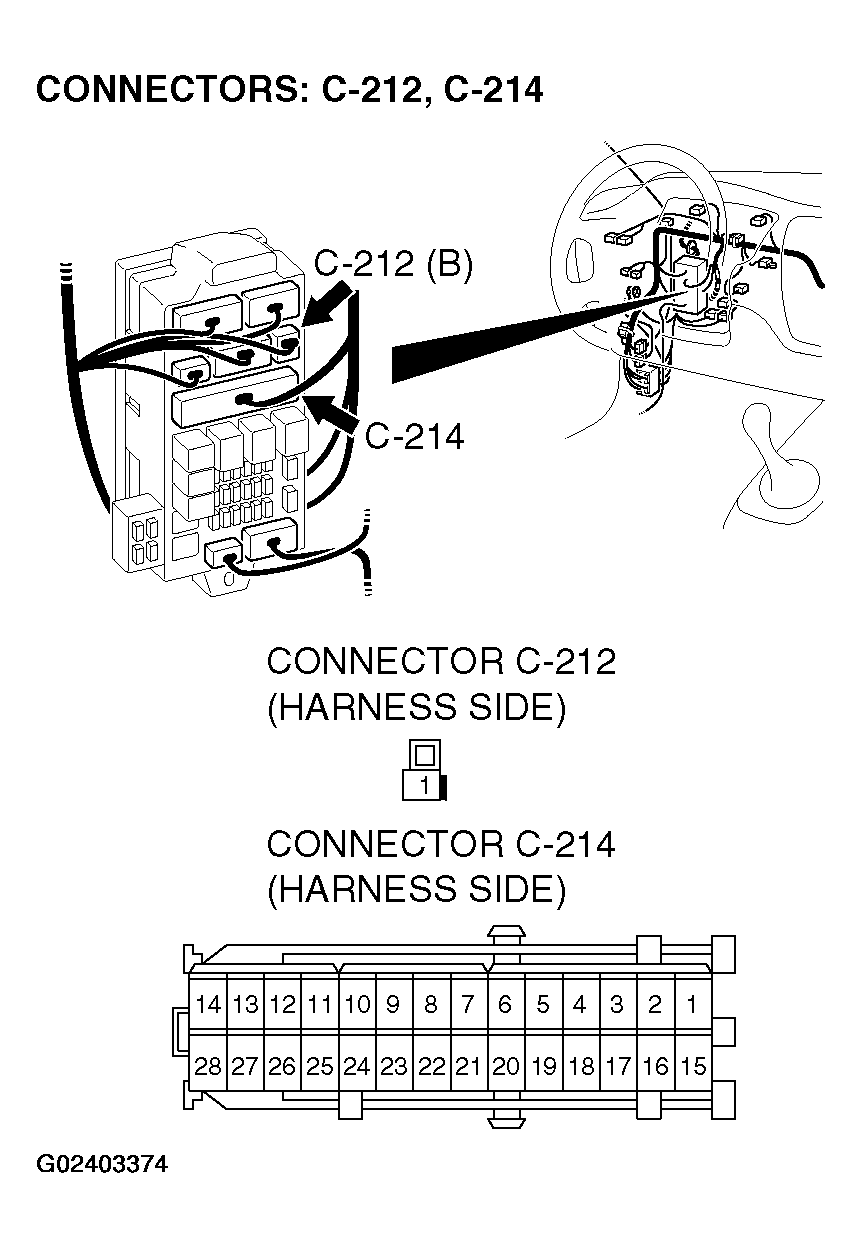 CONNECTORS: C-212, C-214

C-212 (B)

C-214

CONNECTOR C-212
(HARNESS SIDE)

1

CONNECTOR C-214
(HARNESS SIDE)

| 14 | 13 | 12 | 11 | 10 | 9 | 8 | 7 | 6 | 5 | 4 | 3 | 2 | 1 |
|---|---|---|---|---|---|---|---|---|---|---|---|---|---|
| 28 | 27 | 26 | 25 | 24 | 23 | 22 | 21 | 20 | 19 | 18 | 17 | 16 | 15 |

G02403374