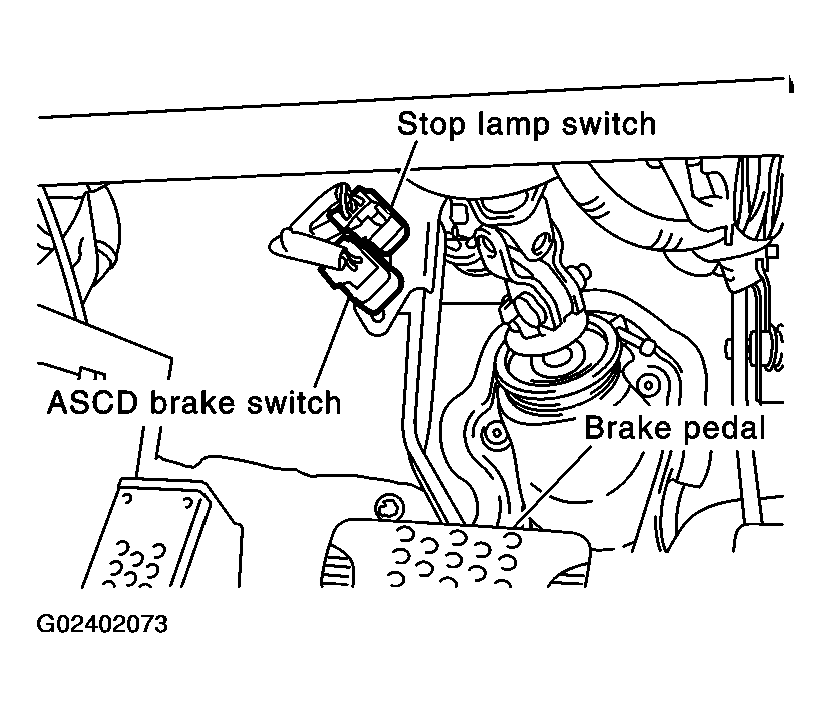 Stop lamp switch
ASCD brake switch
Brake pedal
G02402073