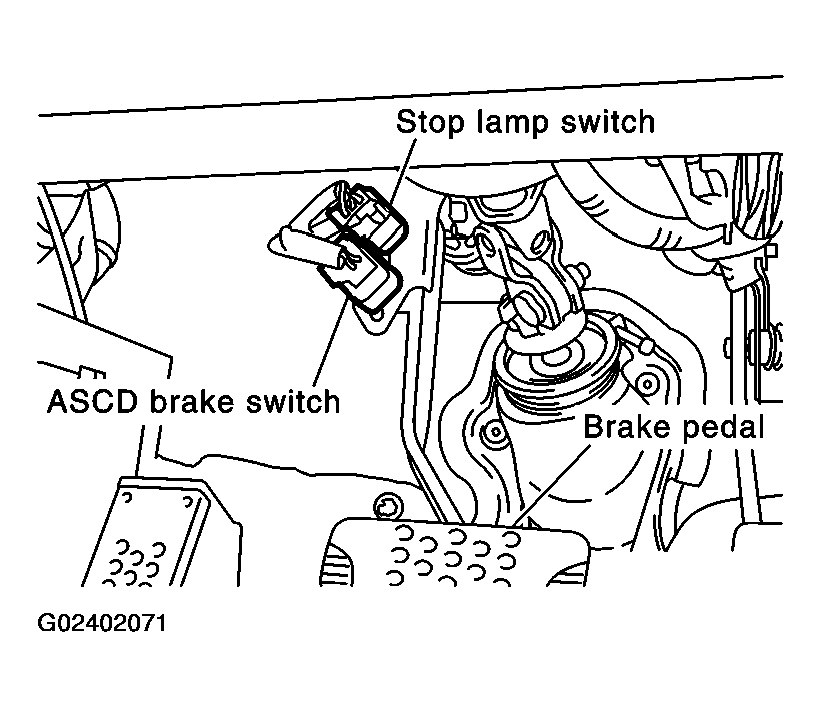 Stop lamp switch
ASCD brake switch
Brake pedal
G02402071