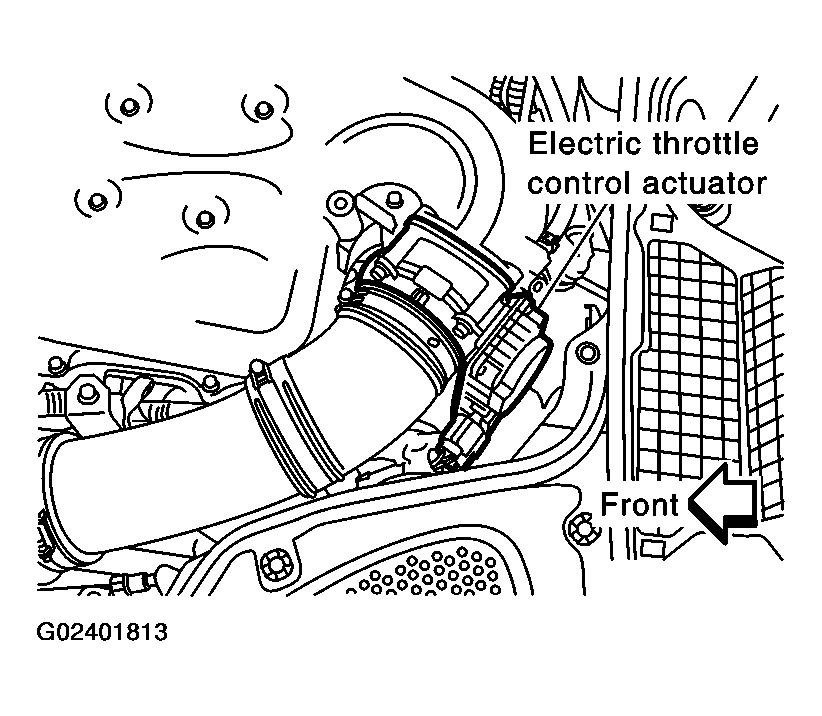 Electric throttle control actuator

Front

G02401813