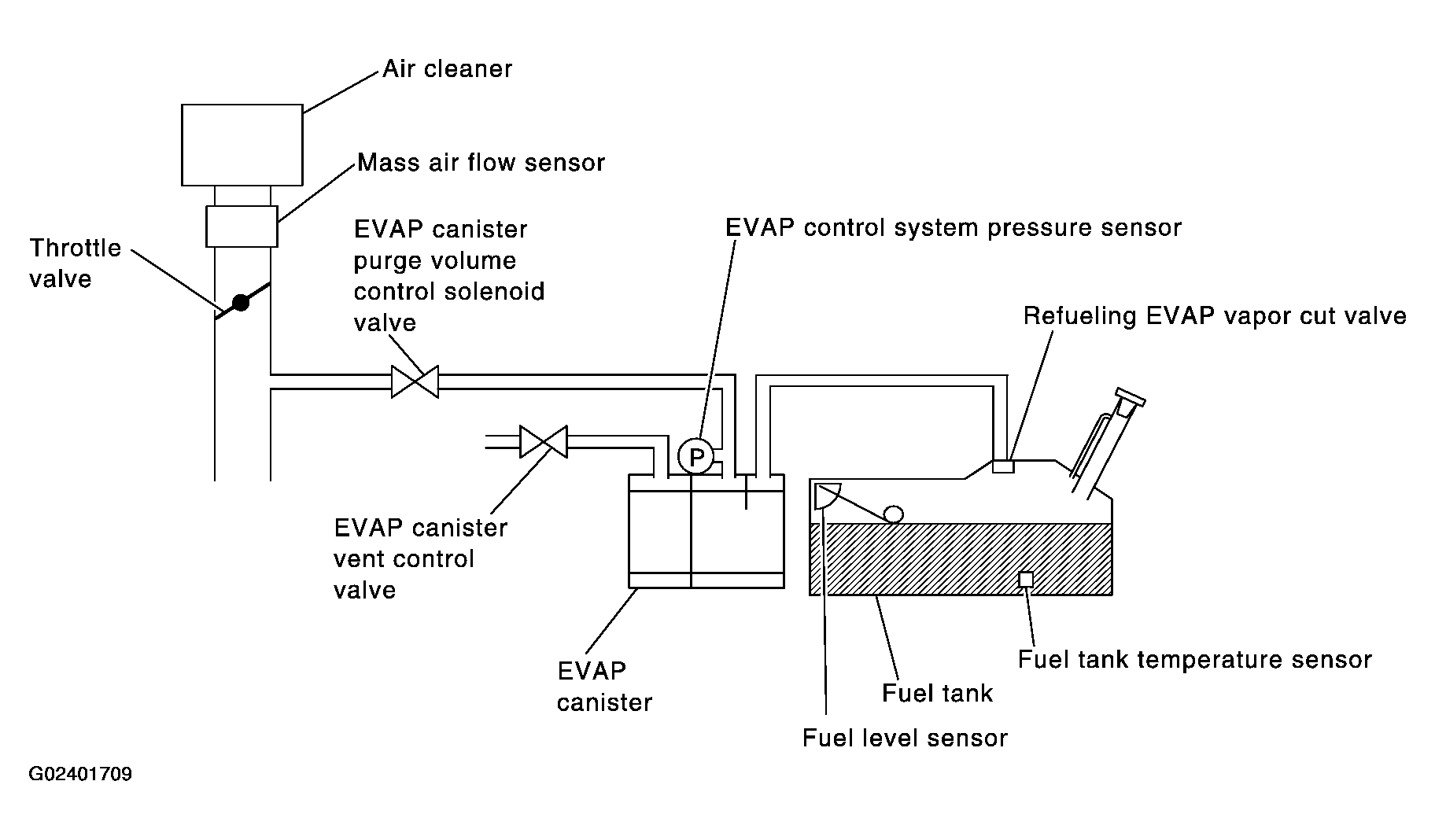 Air cleaner

Mass air flow sensor

Throttle valve

EVAP canister purge volume control solenoid valve

EVAP control system pressure sensor

Refueling EVAP vapor cut valve

P

EVAP canister vent control valve

EVAP canister

Fuel tank temperature sensor

Fuel tank

Fuel level sensor

G02401709