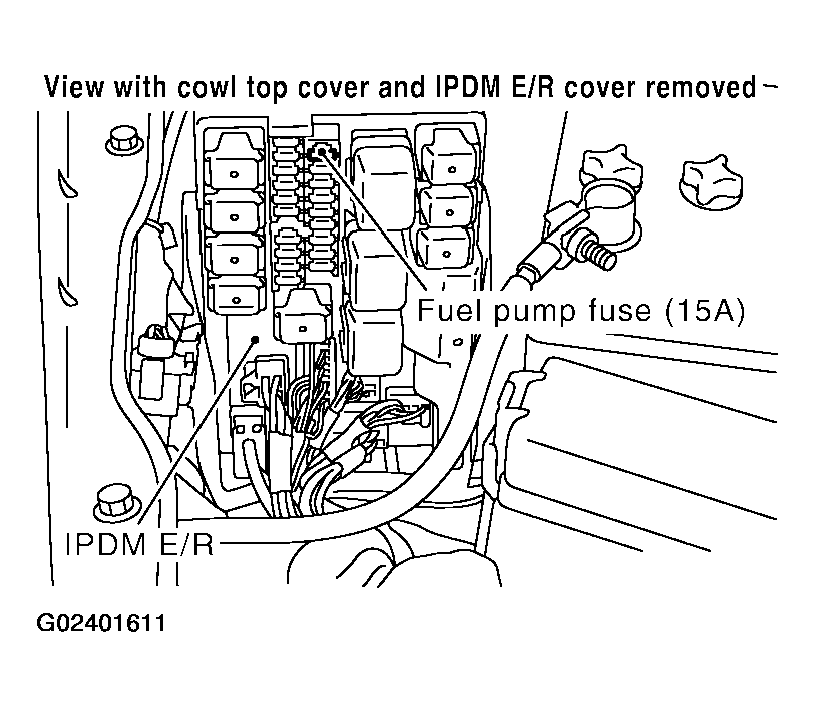 View with cowl top cover and IPDM E/R cover removed

Fuel pump fuse (15A)

IPDM E/R

G02401611