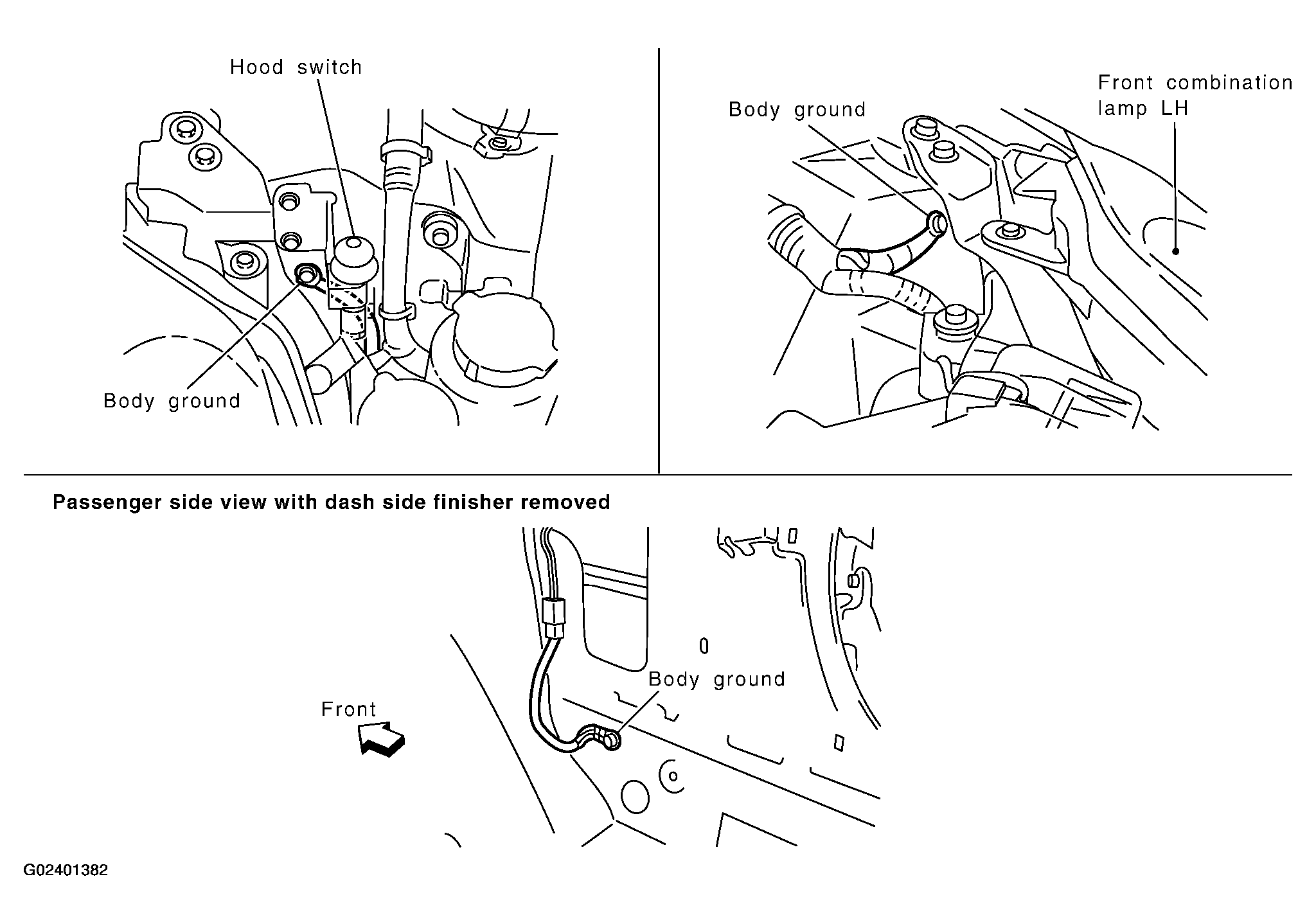 Hood switch

Body ground

Body ground

Front combination lamp LH

Passenger side view with dash side finisher removed

Body ground

Front

G02401382