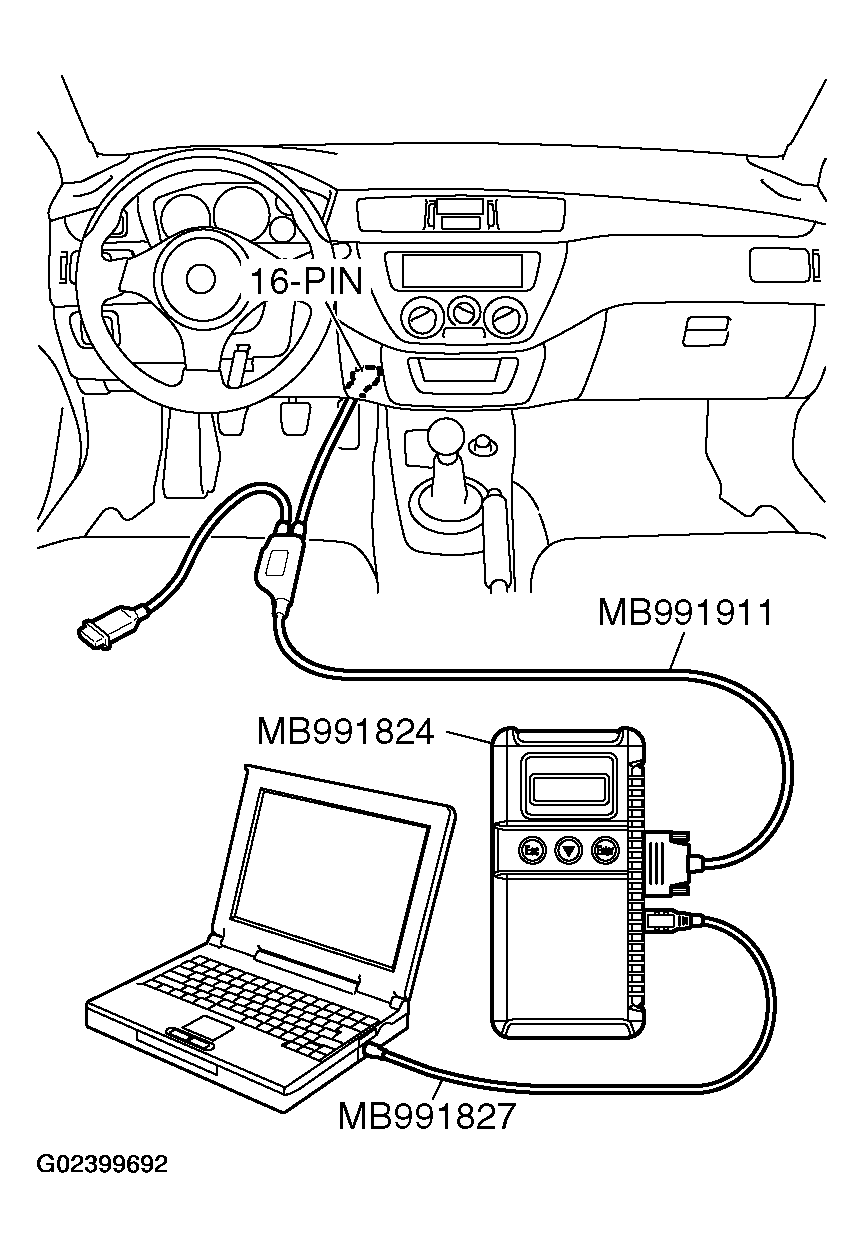 16-PIN

MB991911

MB991824

Esc

Enter

MB991827

G02399692