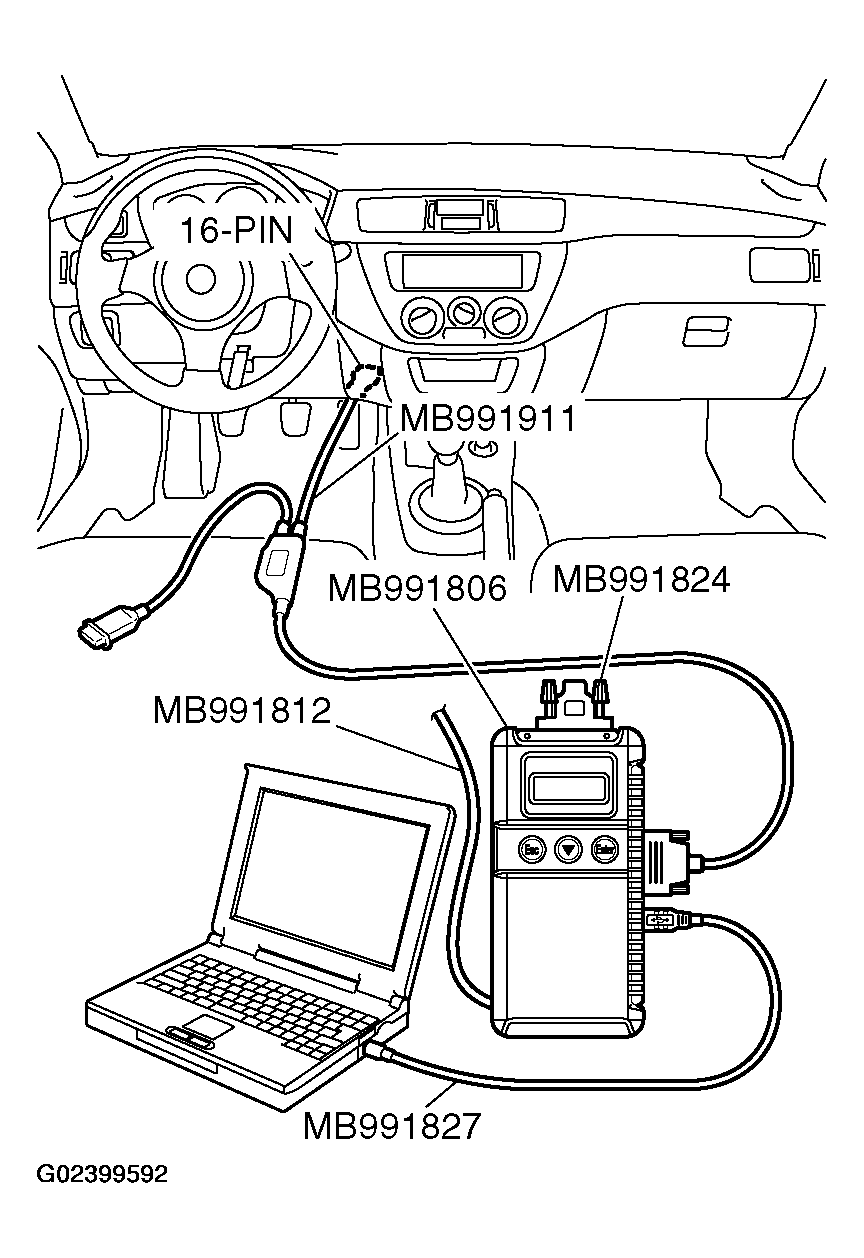 16-PIN
MB991911
MB991806
MB991824
MB991812
Esc
Enter
MB991827
G02399592