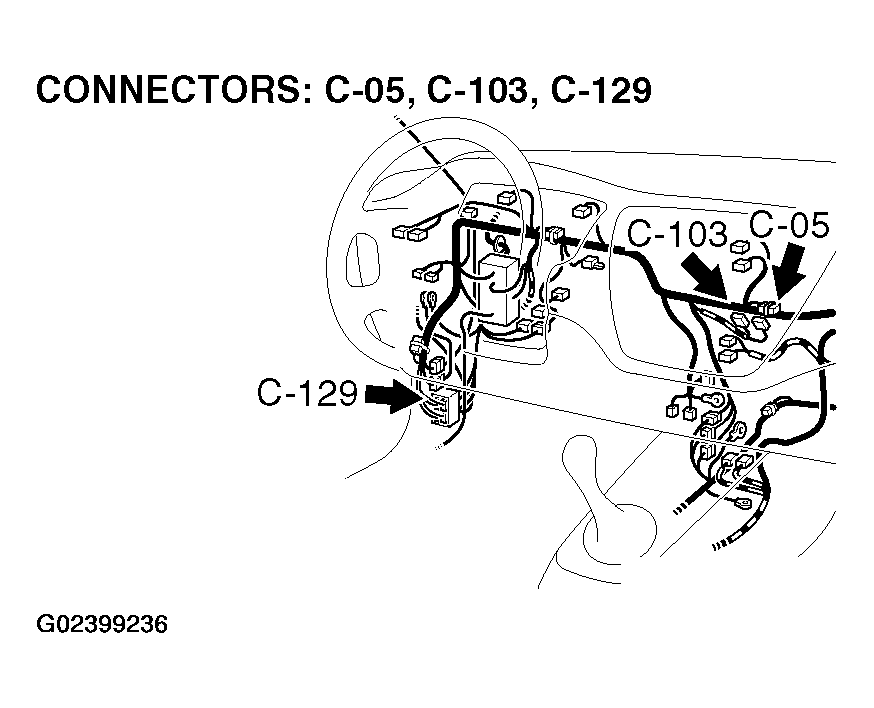 CONNECTORS: C-05, C-103, C-129

C-103

C-05

C-129

G02399236