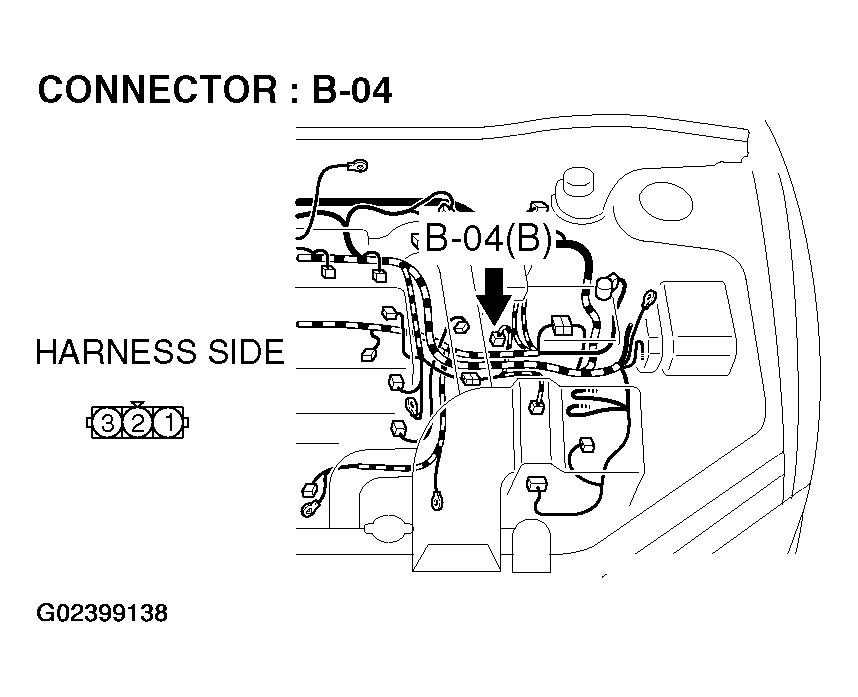 CONNECTOR : B-04

B-04(B)

HARNESS SIDE

3 2 1

G02399138