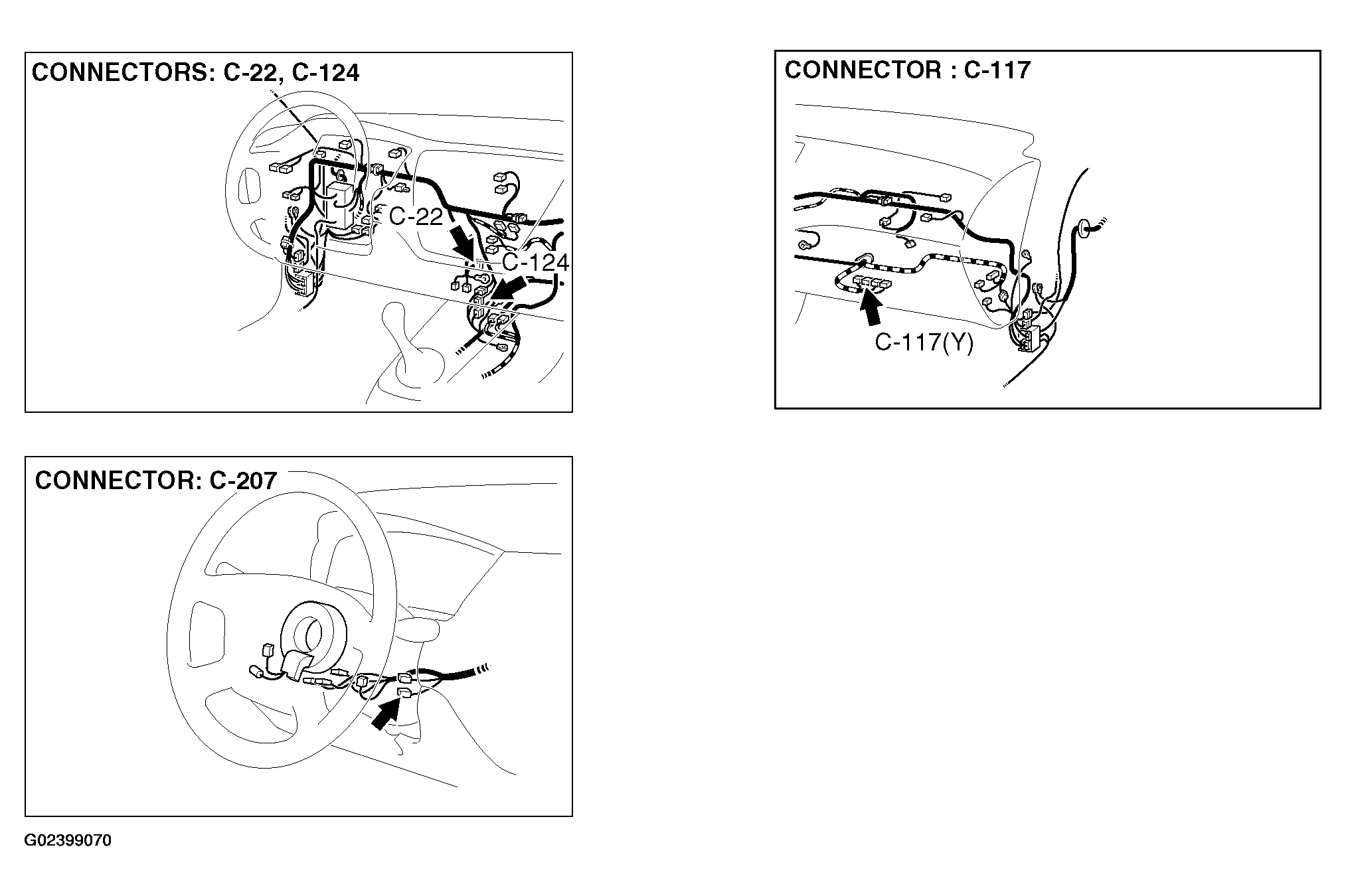 CONNECTORS: C-22, C-124

C-22

C-124

CONNECTOR : C-117

C-117(Y)

CONNECTOR: C-207

G02399070