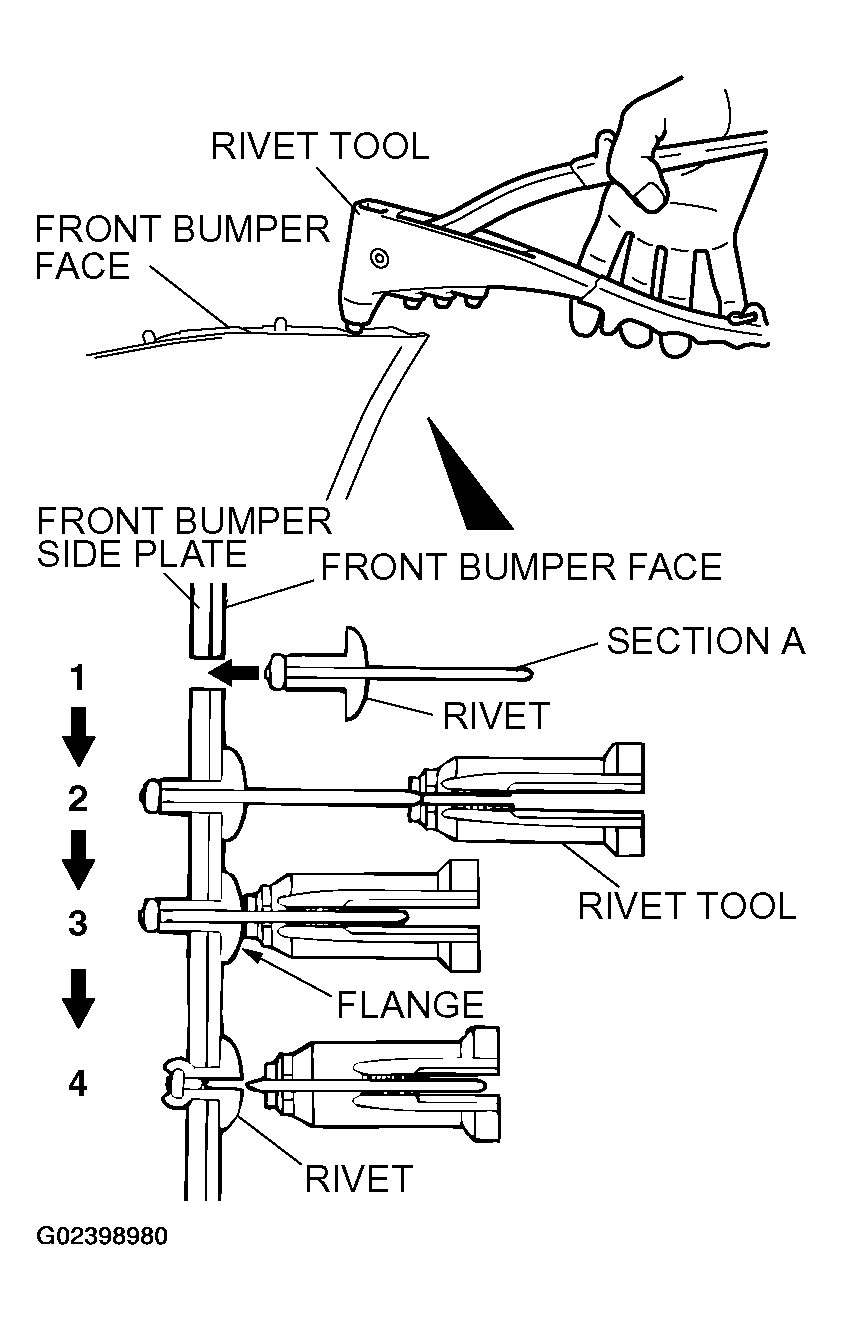 RIVET TOOL
FRONT BUMPER FACE
FRONT BUMPER SIDE PLATE
FRONT BUMPER FACE
SECTION A
1
RIVET
2
RIVET TOOL
3
FLANGE
4
RIVET
G02398980