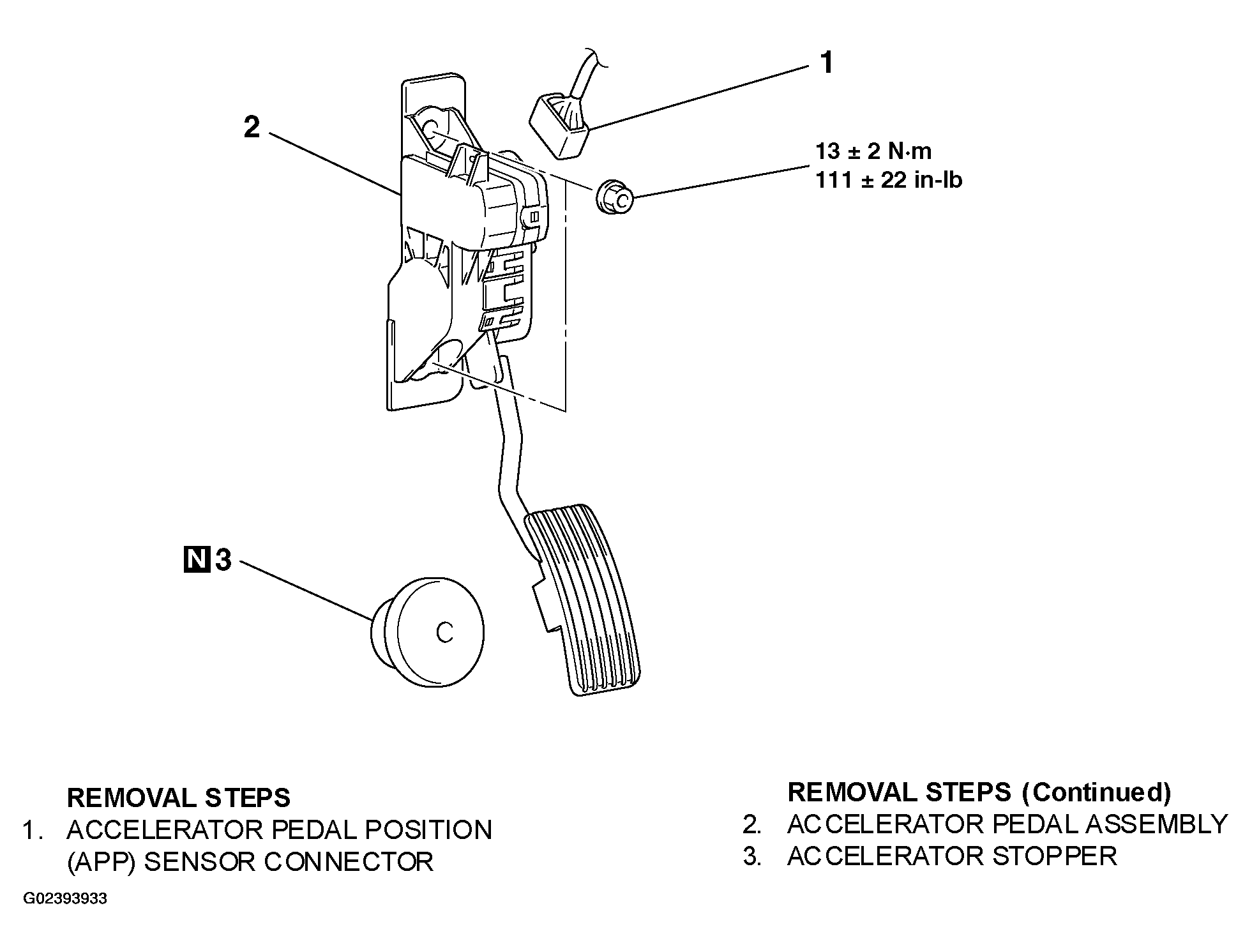 1

2

13 ± 2 N·m
111 ± 22 in-lb

N 3

REMOVAL STEPS
1. ACCELERATOR PEDAL POSITION (APP) SENSOR CONNECTOR

REMOVAL STEPS (Continued)
2. ACCELERATOR PEDAL ASSEMBLY
3. ACCELERATOR STOPPER

G02393933