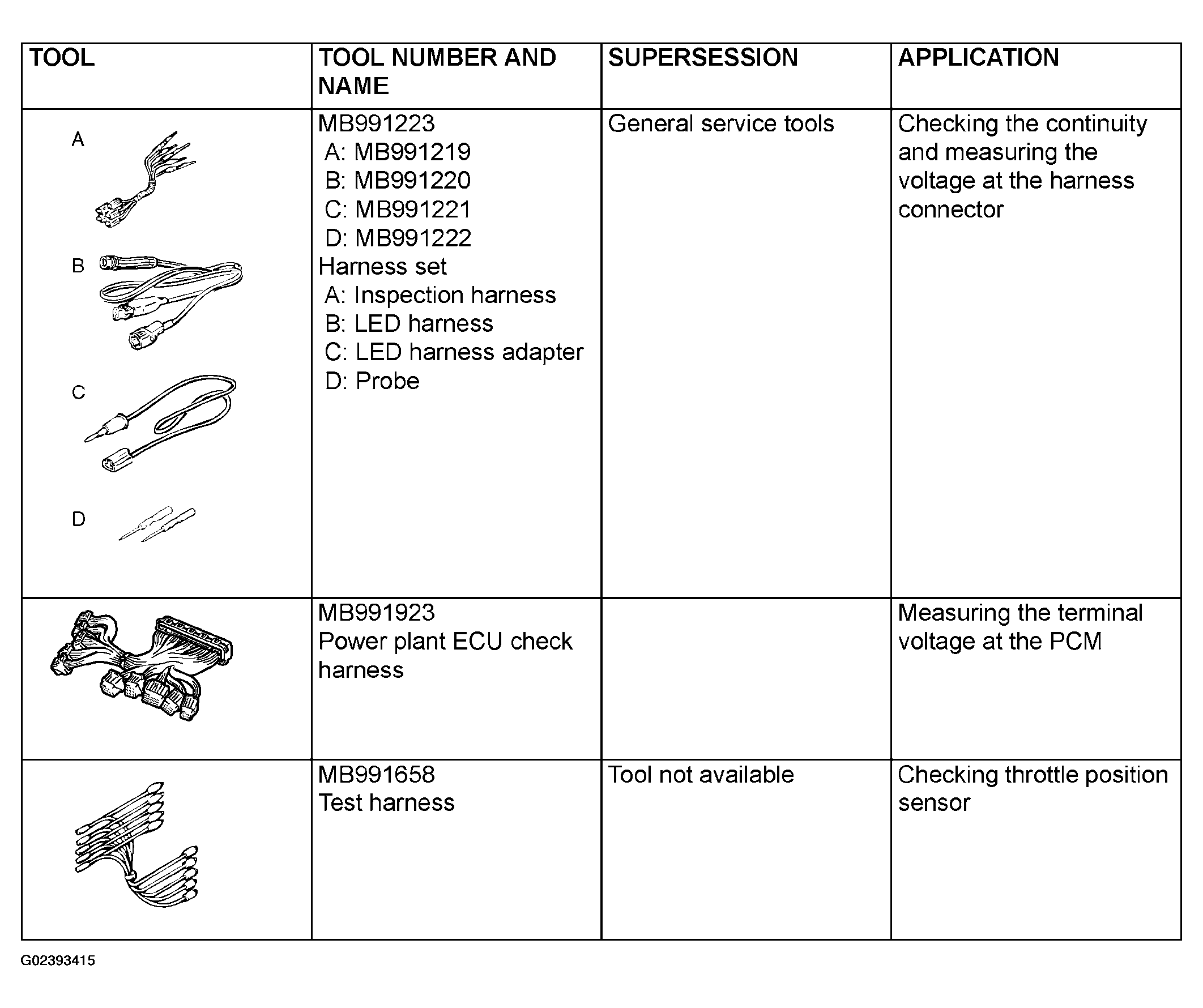 | TOOL | TOOL NUMBER AND NAME | SUPERSESSION | APPLICATION |
|---|---|---|---|
| A B C D | MB991223 A: MB991219 B: MB991220 C: MB991221 D: MB991222 Harness set A: Inspection harness B: LED harness C: LED harness adapter D: Probe | General service tools | Checking the continuity and measuring the voltage at the harness connector |
| | MB991923 Power plant ECU check harness | | Measuring the terminal voltage at the PCM |
| | MB991658 Test harness | Tool not available | Checking throttle position sensor |

G02393415