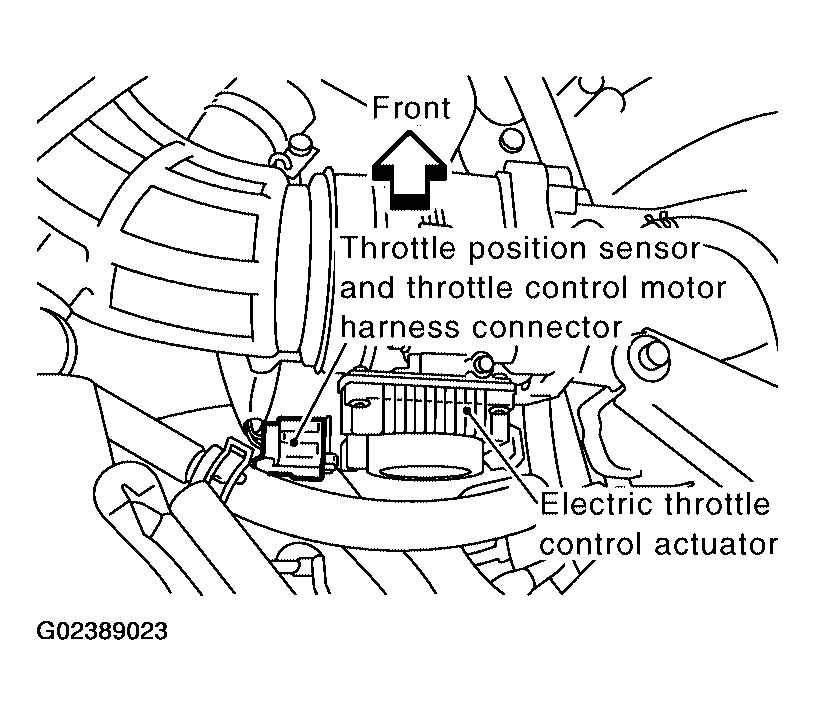 Front

Throttle position sensor and throttle control motor harness connector

Electric throttle control actuator

G02389023