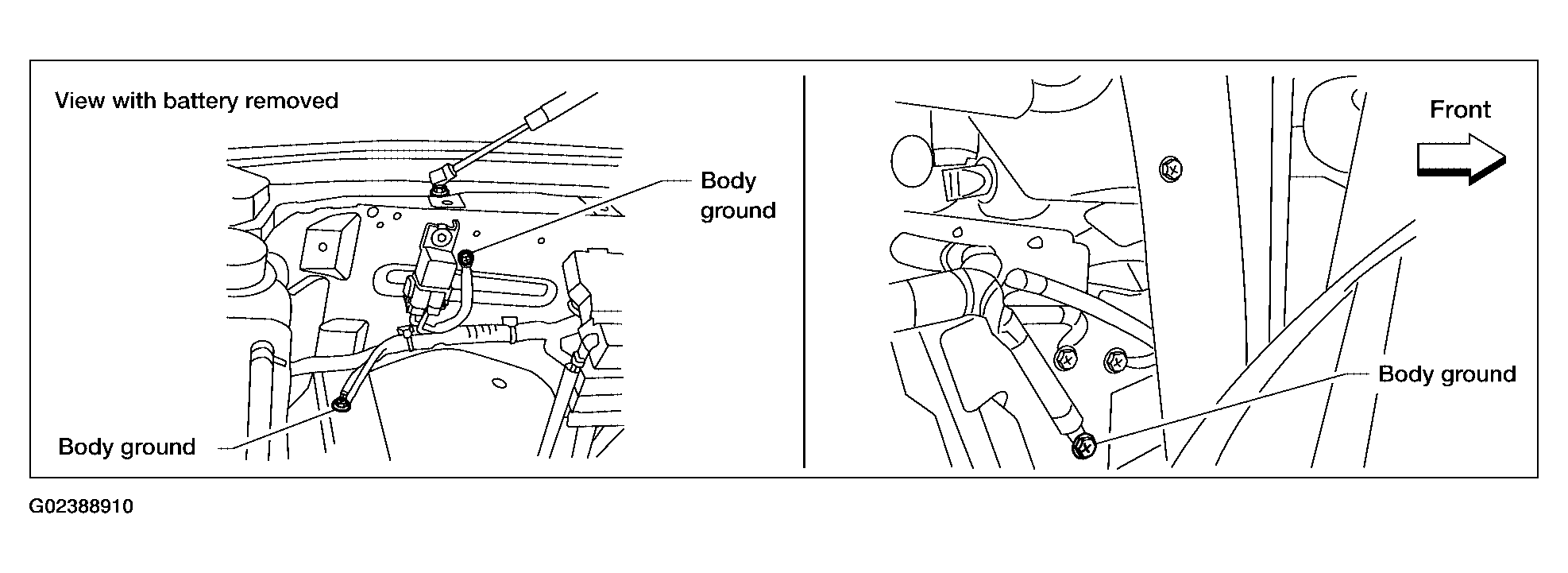 View with battery removed

Body ground

Body ground

Front

Body ground

G02388910