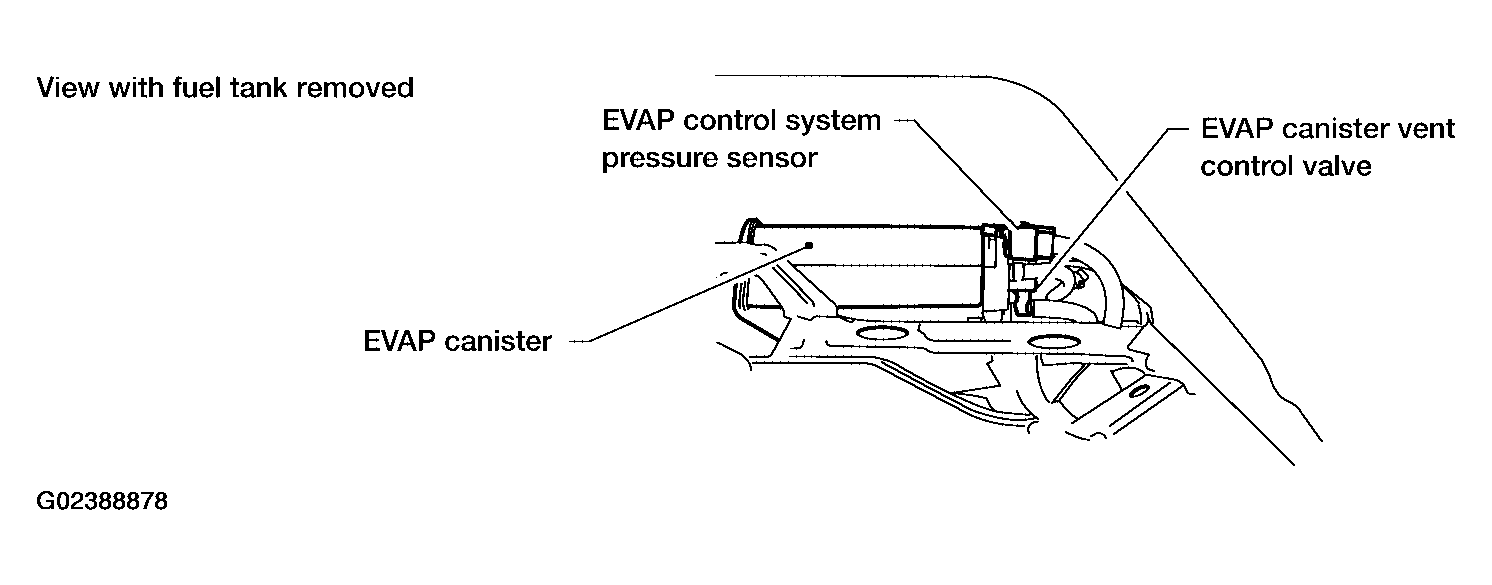 View with fuel tank removed

EVAP control system pressure sensor

EVAP canister vent control valve

EVAP canister

G02388878