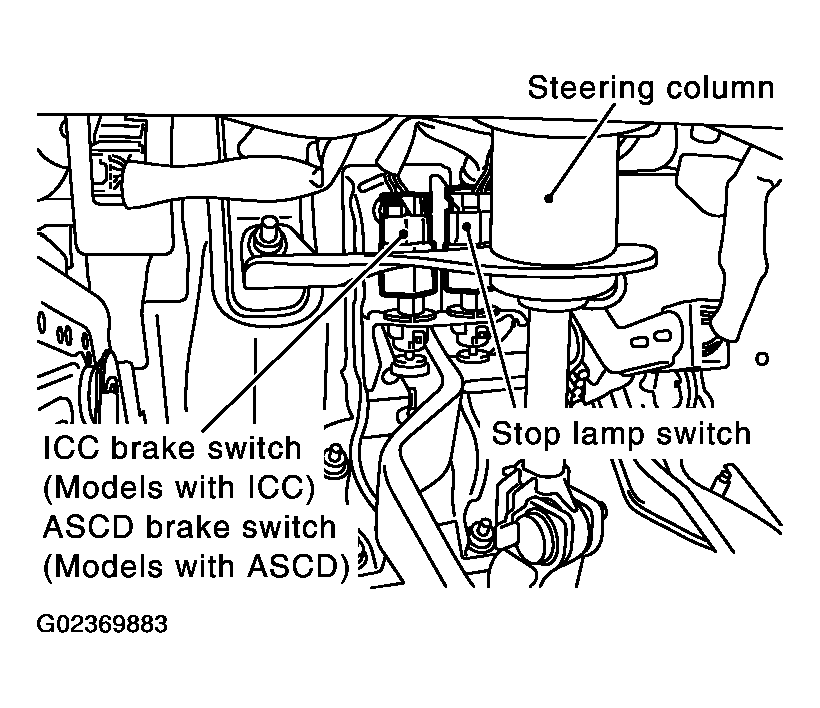 Steering column

ICC brake switch
(Models with ICC)
ASCD brake switch
(Models with ASCD)

Stop lamp switch

G02369883