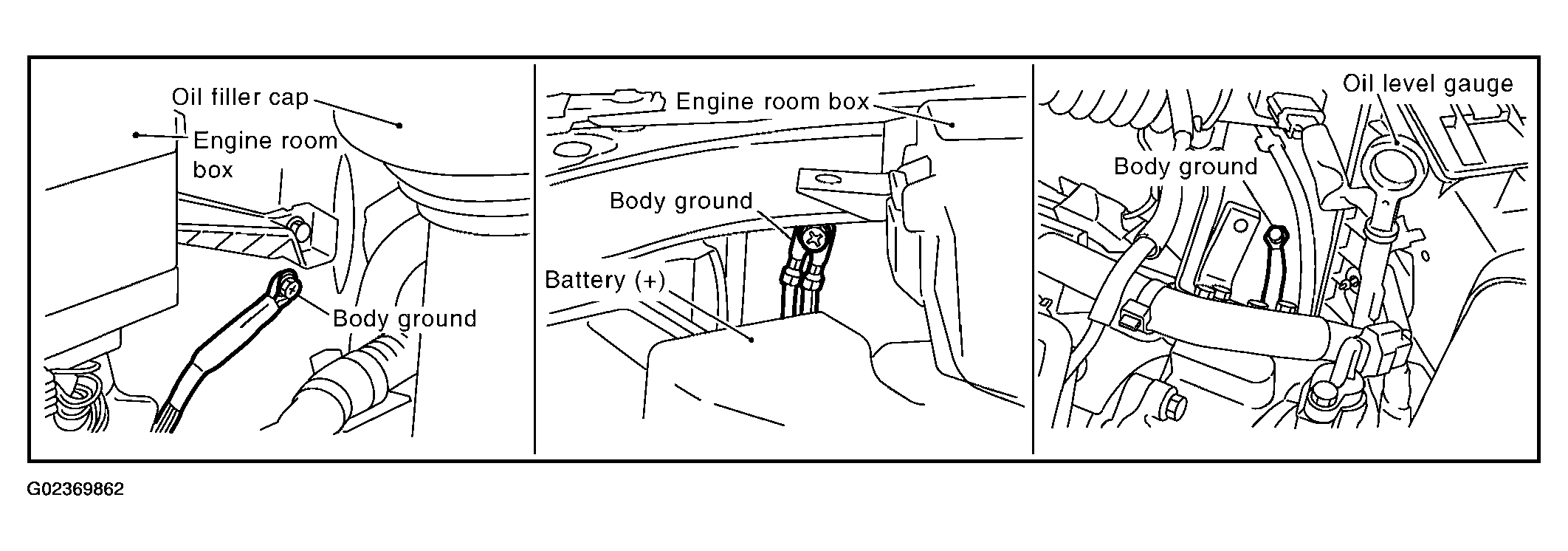 Oil filler cap
Engine room box
Body ground

Engine room box
Body ground
Battery (+)

Oil level gauge
Body ground

G02369862