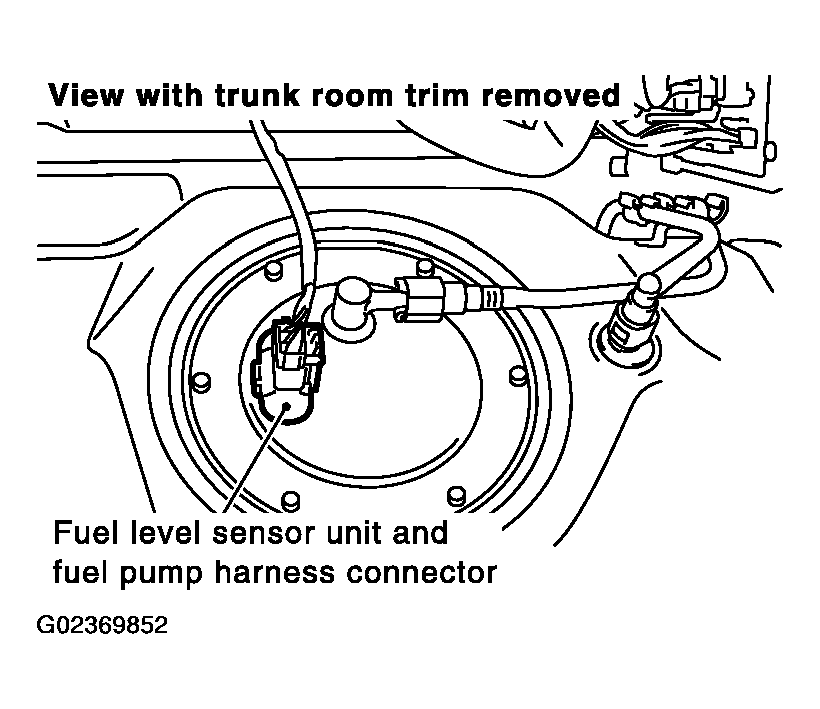 View with trunk room trim removed

Fuel level sensor unit and fuel pump harness connector

G02369852