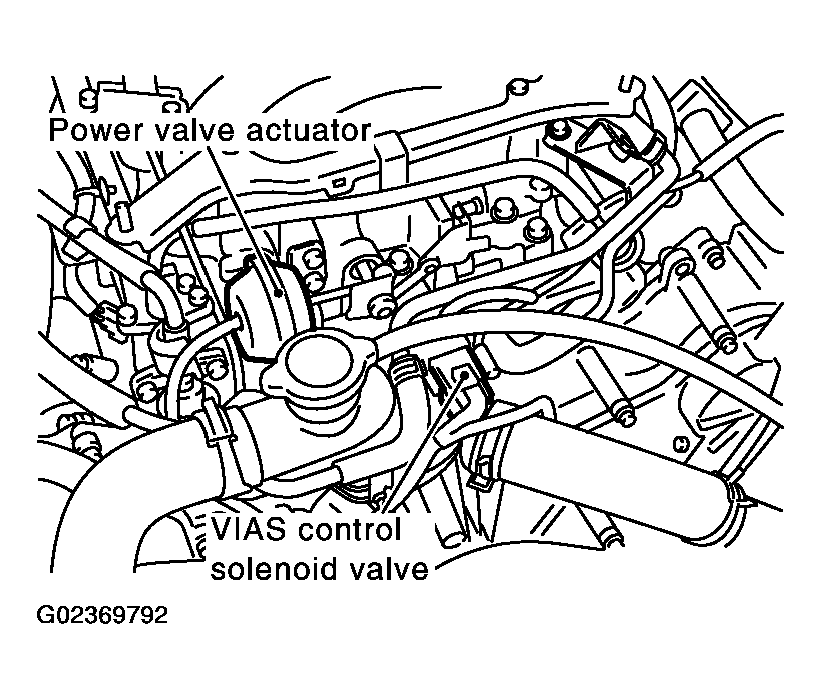 Power valve actuator

VIAS control solenoid valve

G02369792