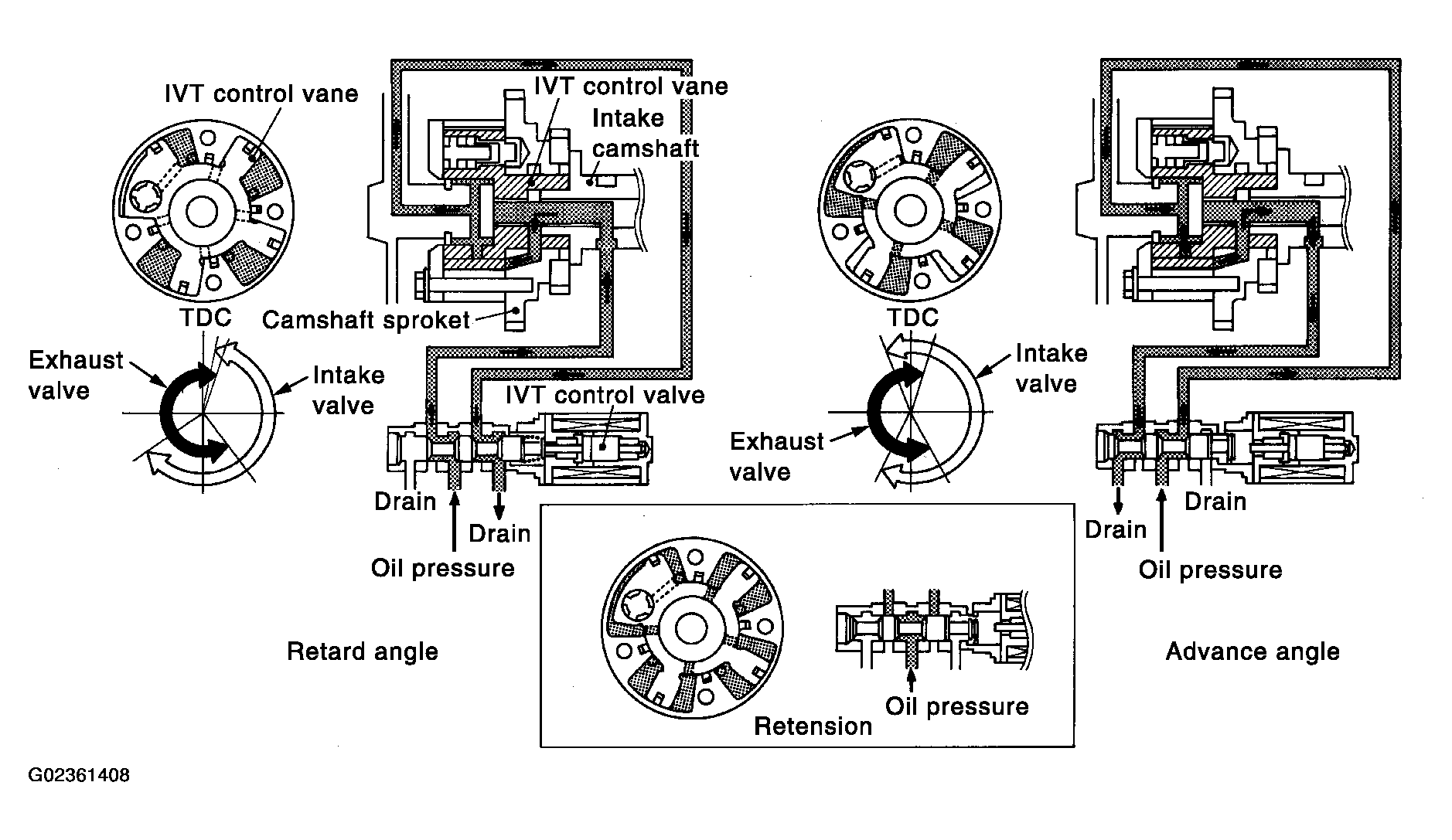 IVT control vane

IVT control vane

Intake camshaft

Camshaft sproket

TDC

Exhaust valve

Intake valve

IVT control valve

Drain

Drain

Oil pressure

Retard angle

TDC

Intake valve

Exhaust valve

Drain

Drain

Oil pressure

Advance angle

Oil pressure

Retension

G02361408