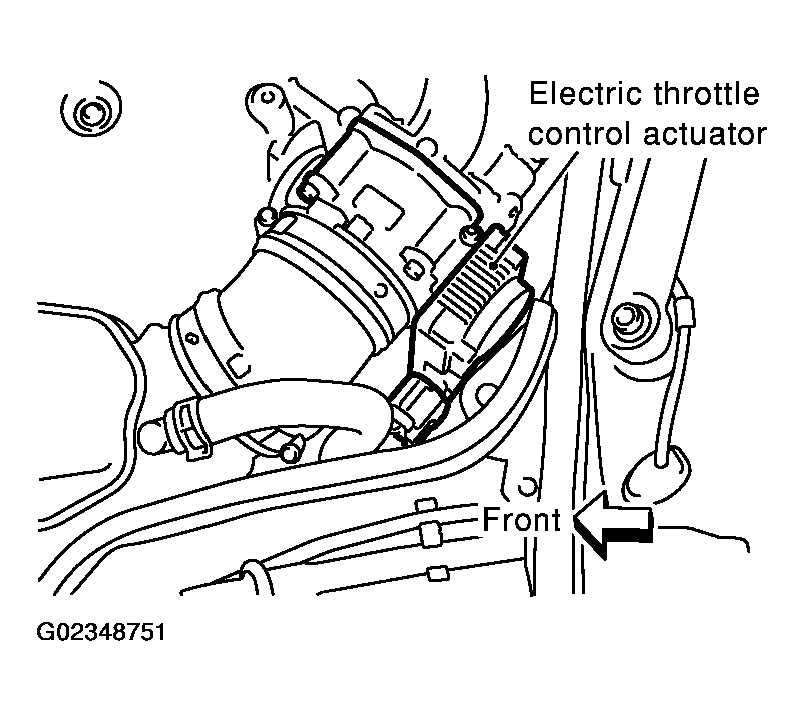 Electric throttle control actuator

Front

G02348751